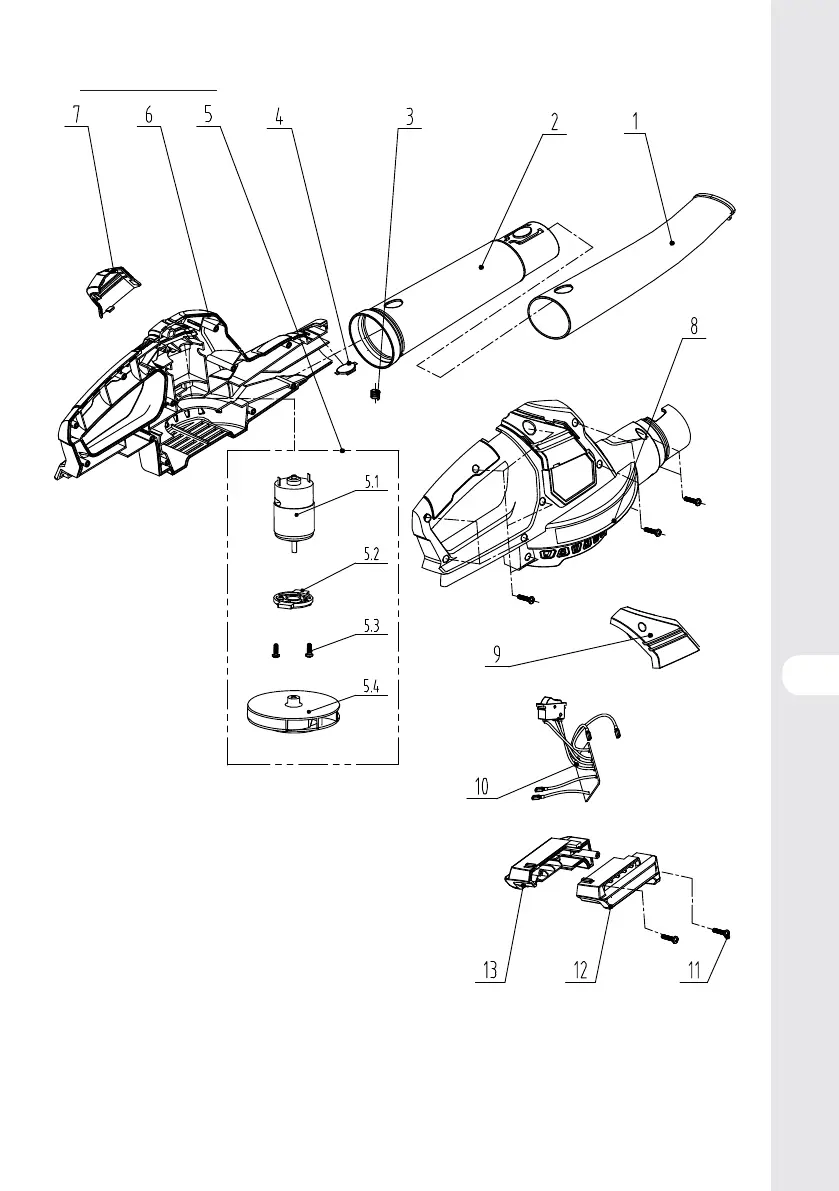 7
6
5
4
3
2
1
8
5.1
5.2
5.3
5.4
9
10
13
12
11