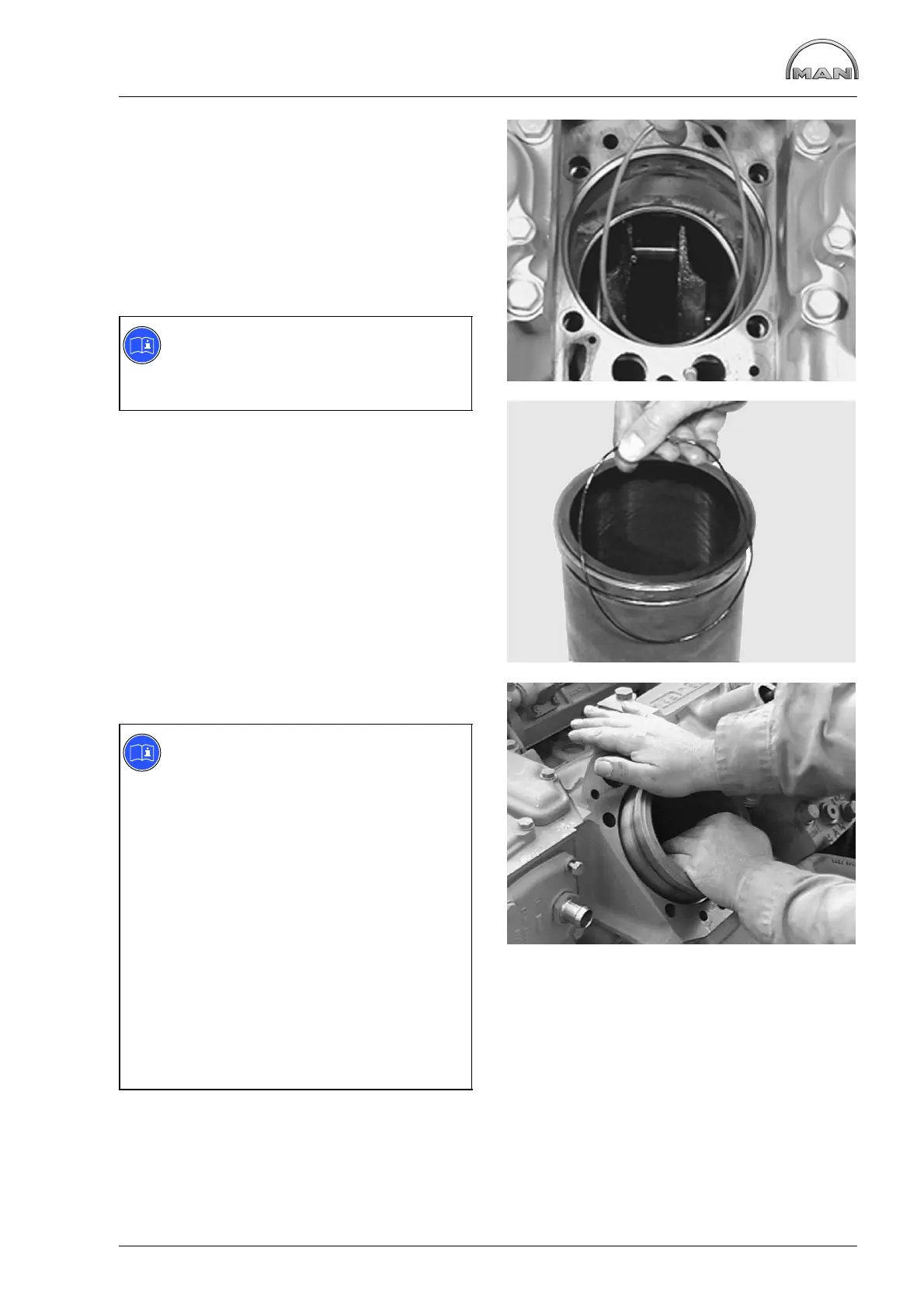 MAN