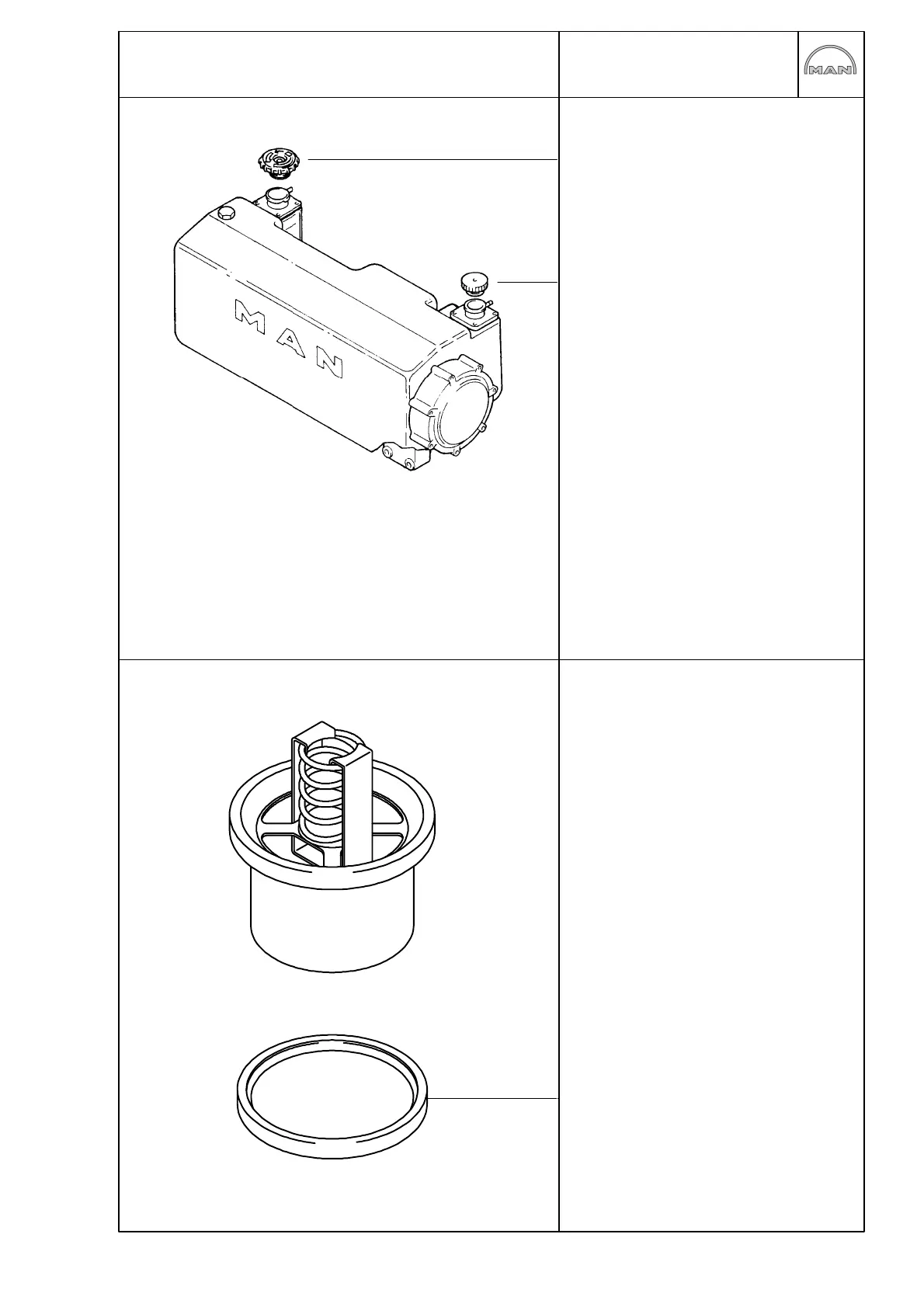 MAN

MAN