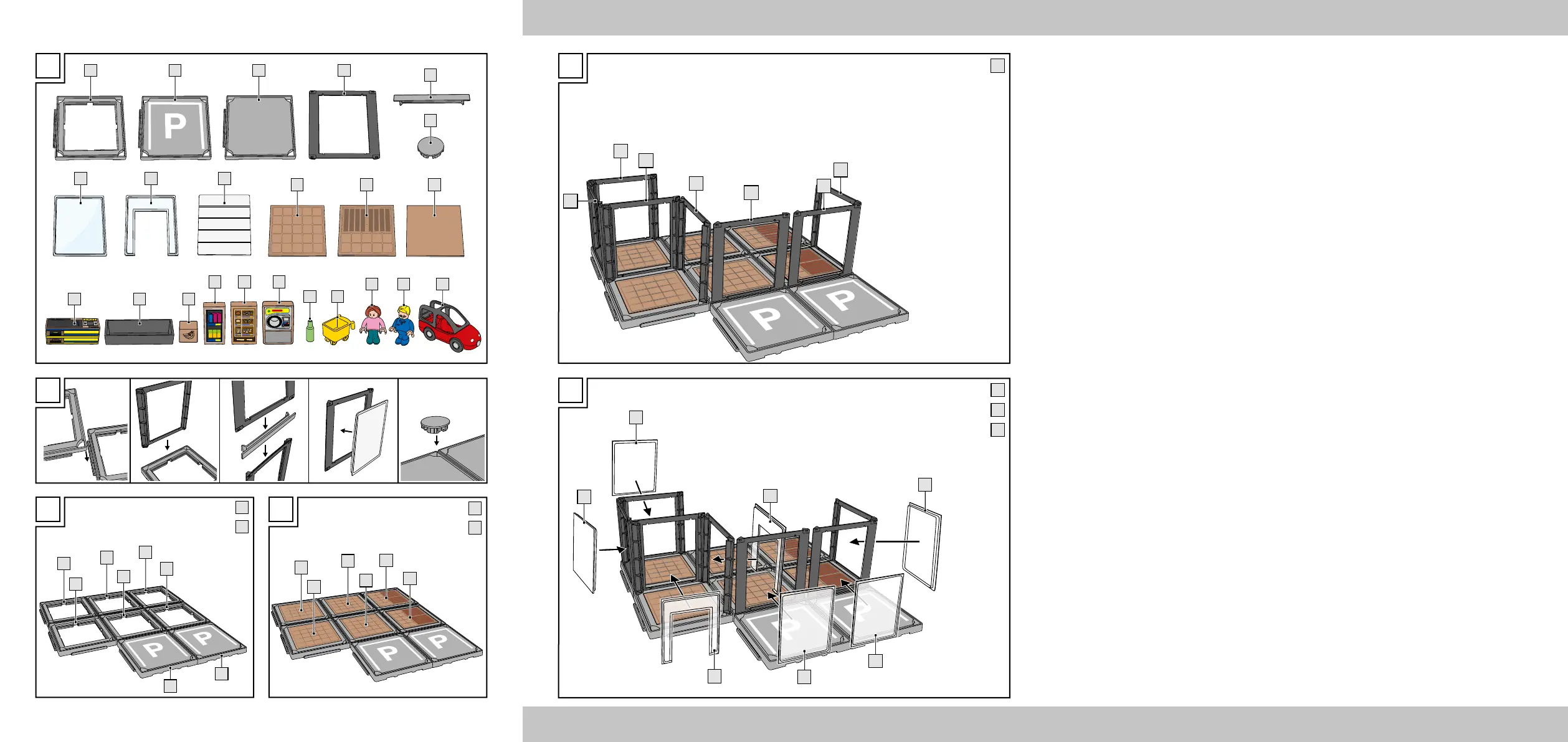 P

P P

P P

P P

P P