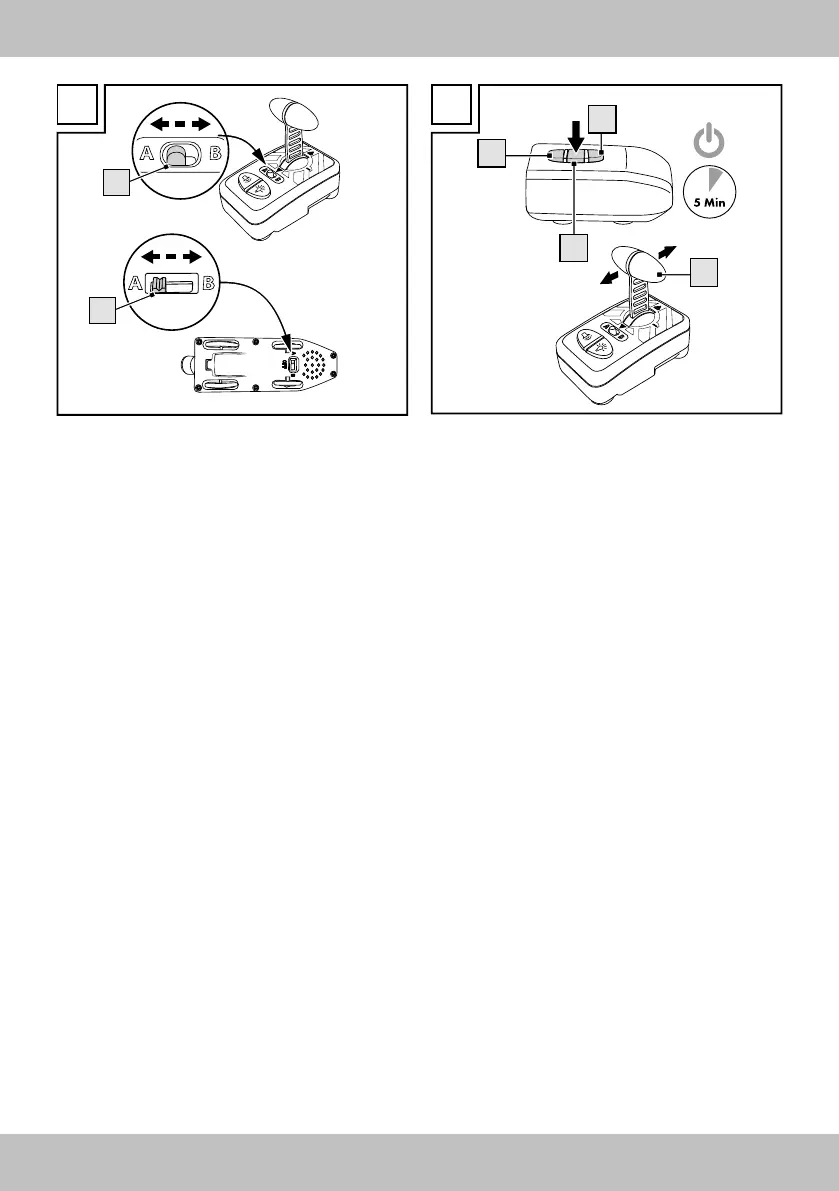 A B

A B

5 Min