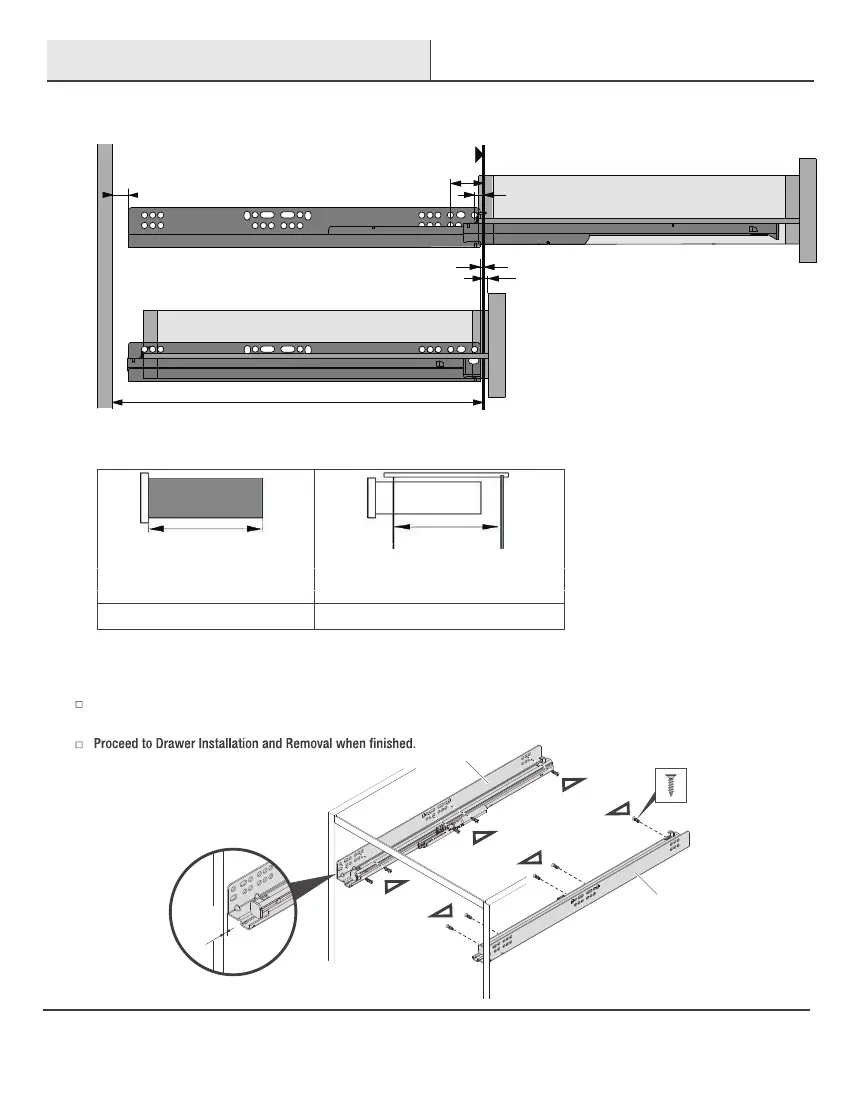 Proceed to Drawer Installation and Removal when finished.