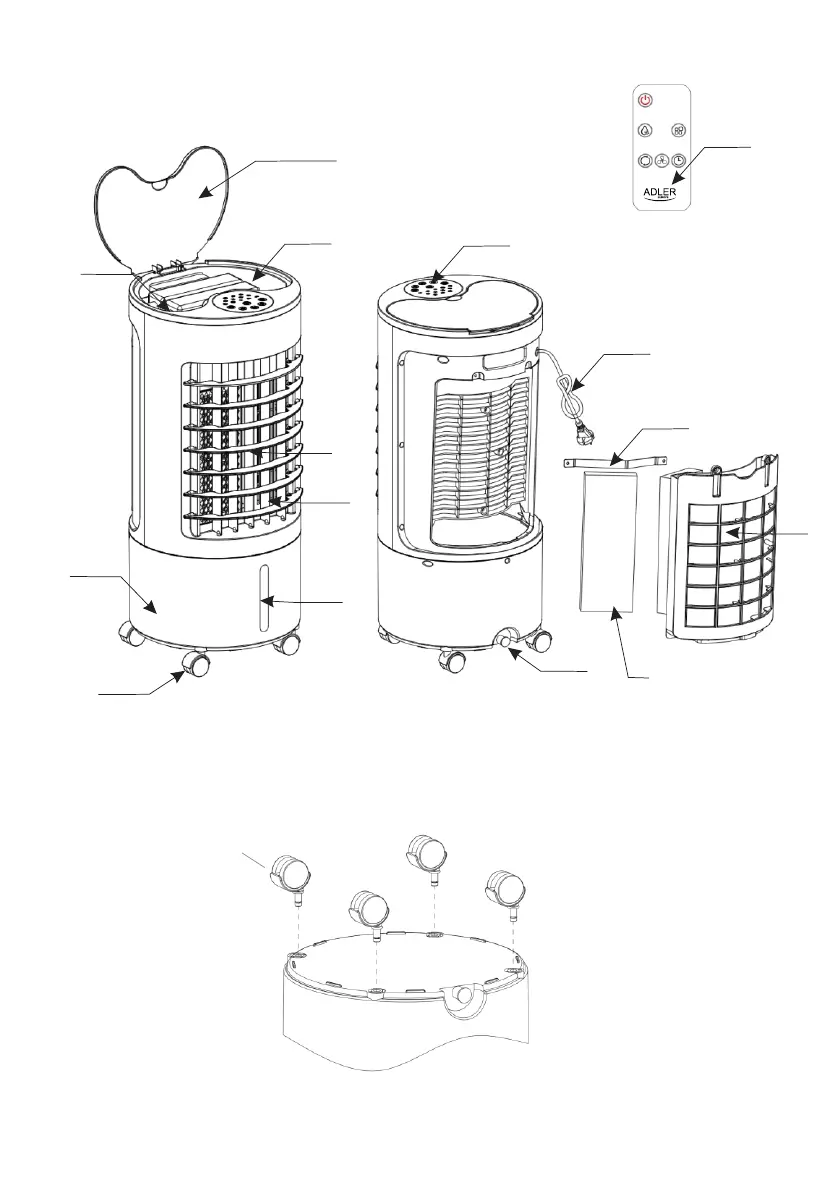 ADLER