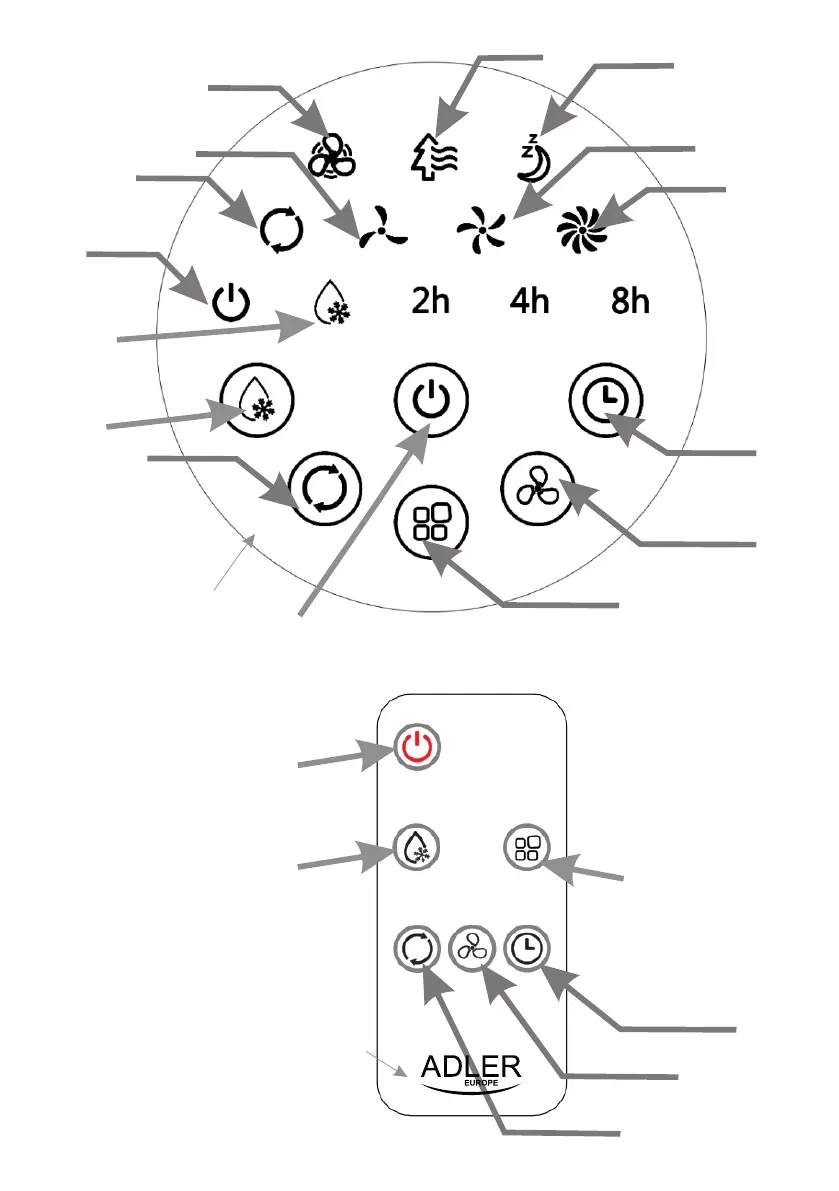 2h 4h 8h

ADLER
EUROPE