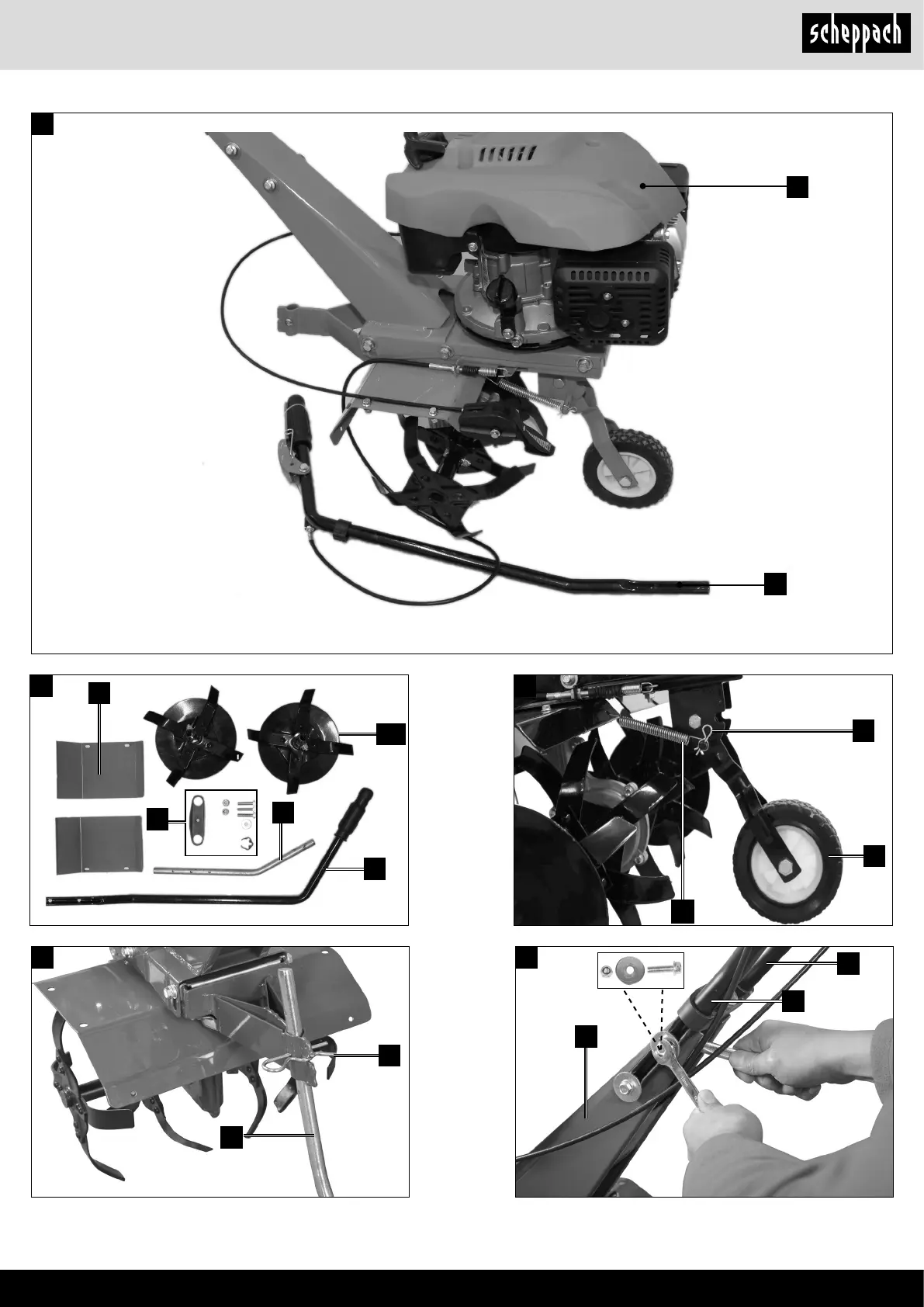 scheppach