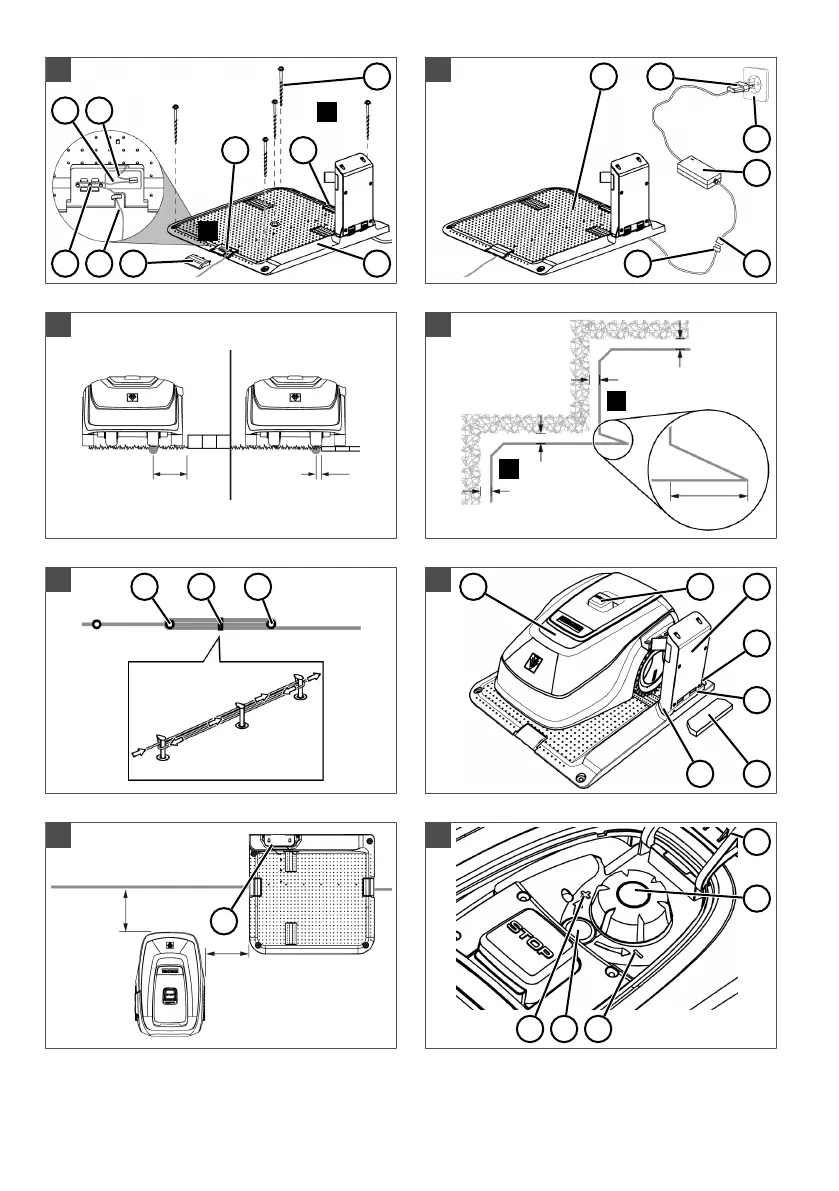 STOP