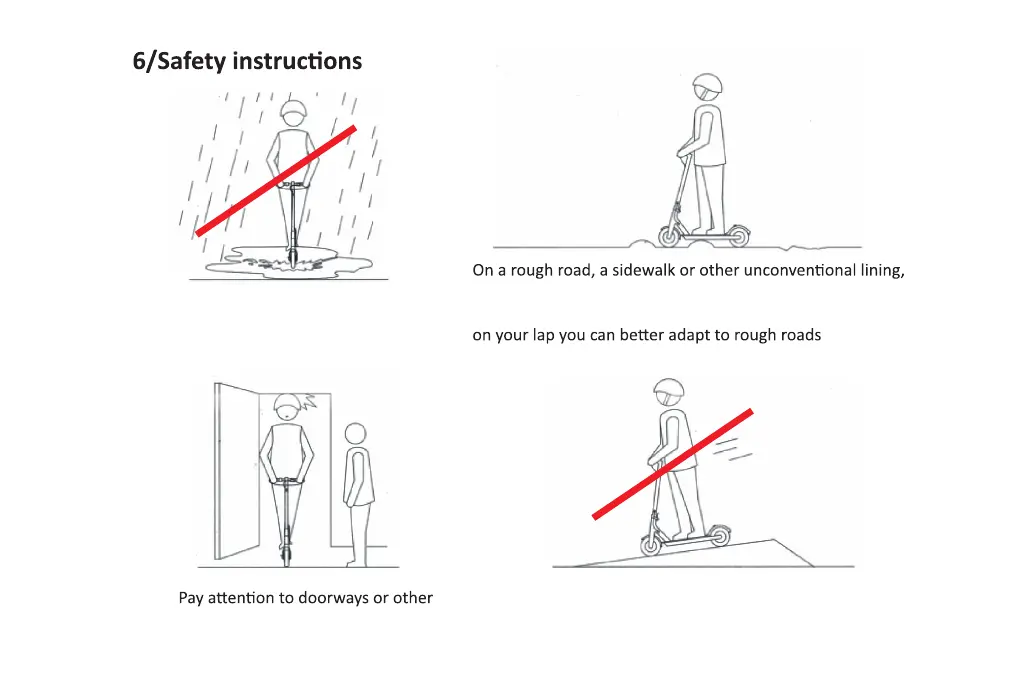 6/Safety instructions

On a rough road, a sidewalk or other unconventional lining,

on your lap you can better adapt to rough roads

Pay attention to doorways or other