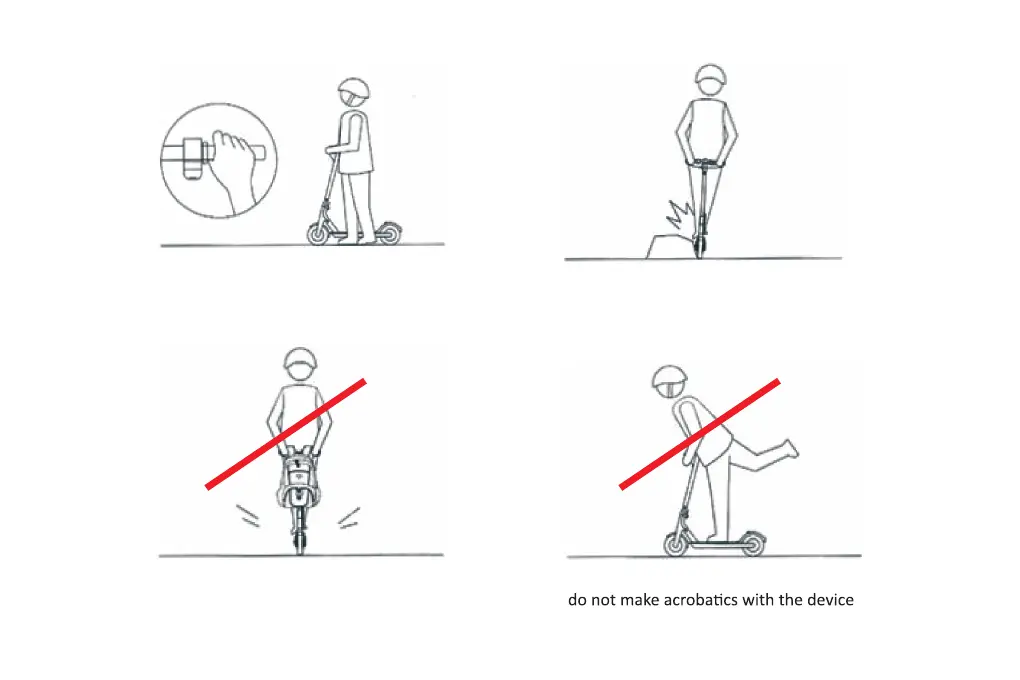 do not make acrobatics with the device