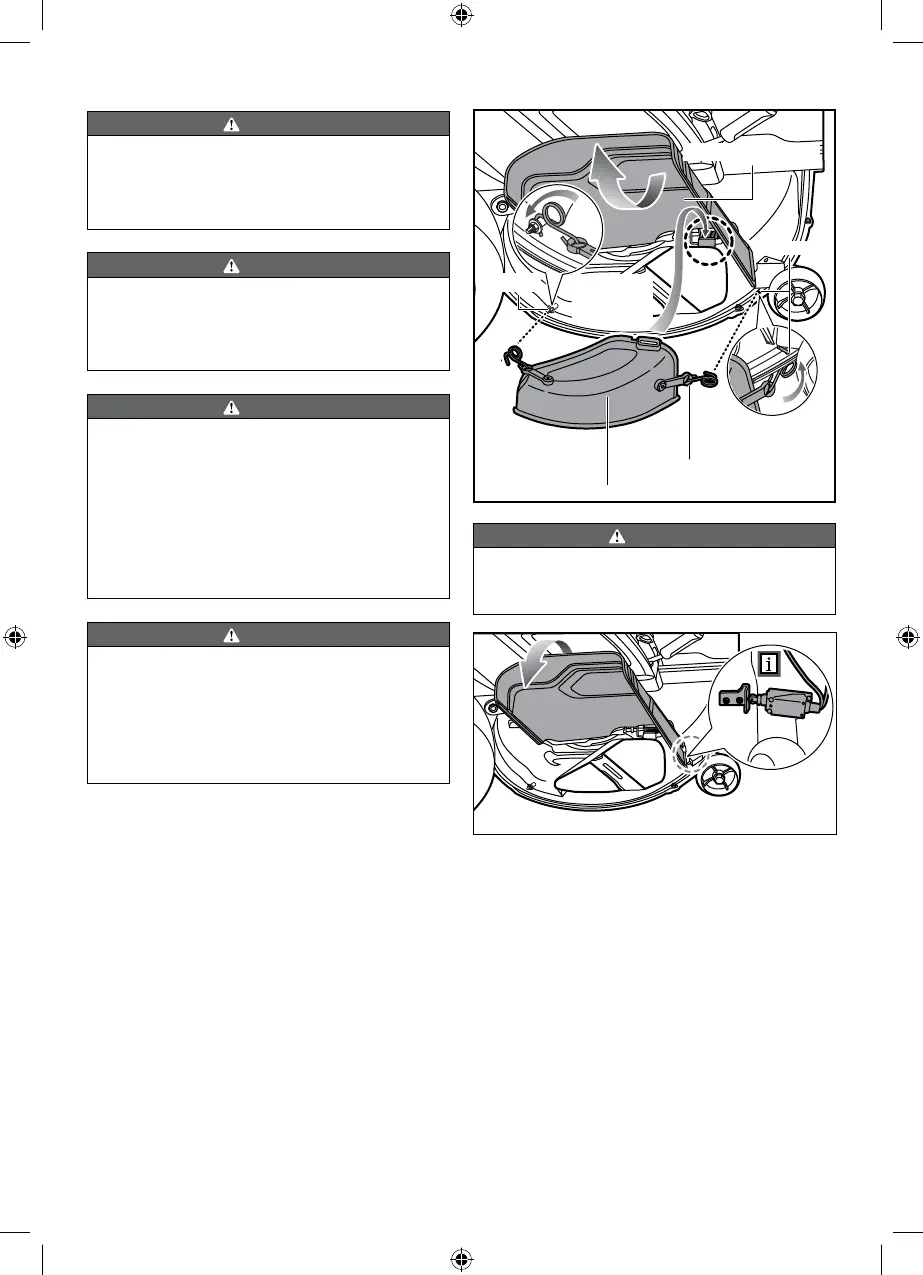 i