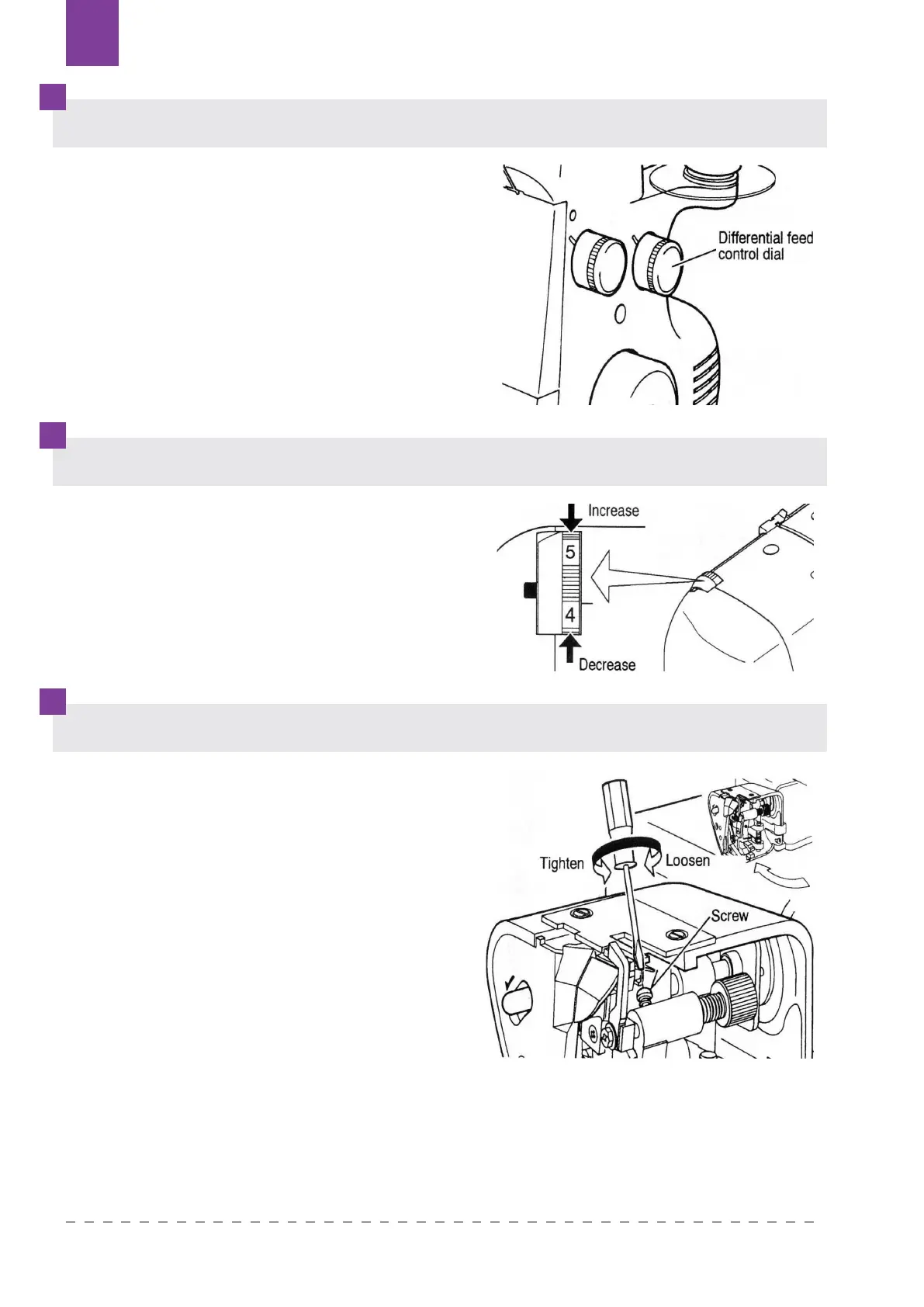 Differential feed control dial

Increase
5
4
Decrease

Tighten
Loosen
Screw