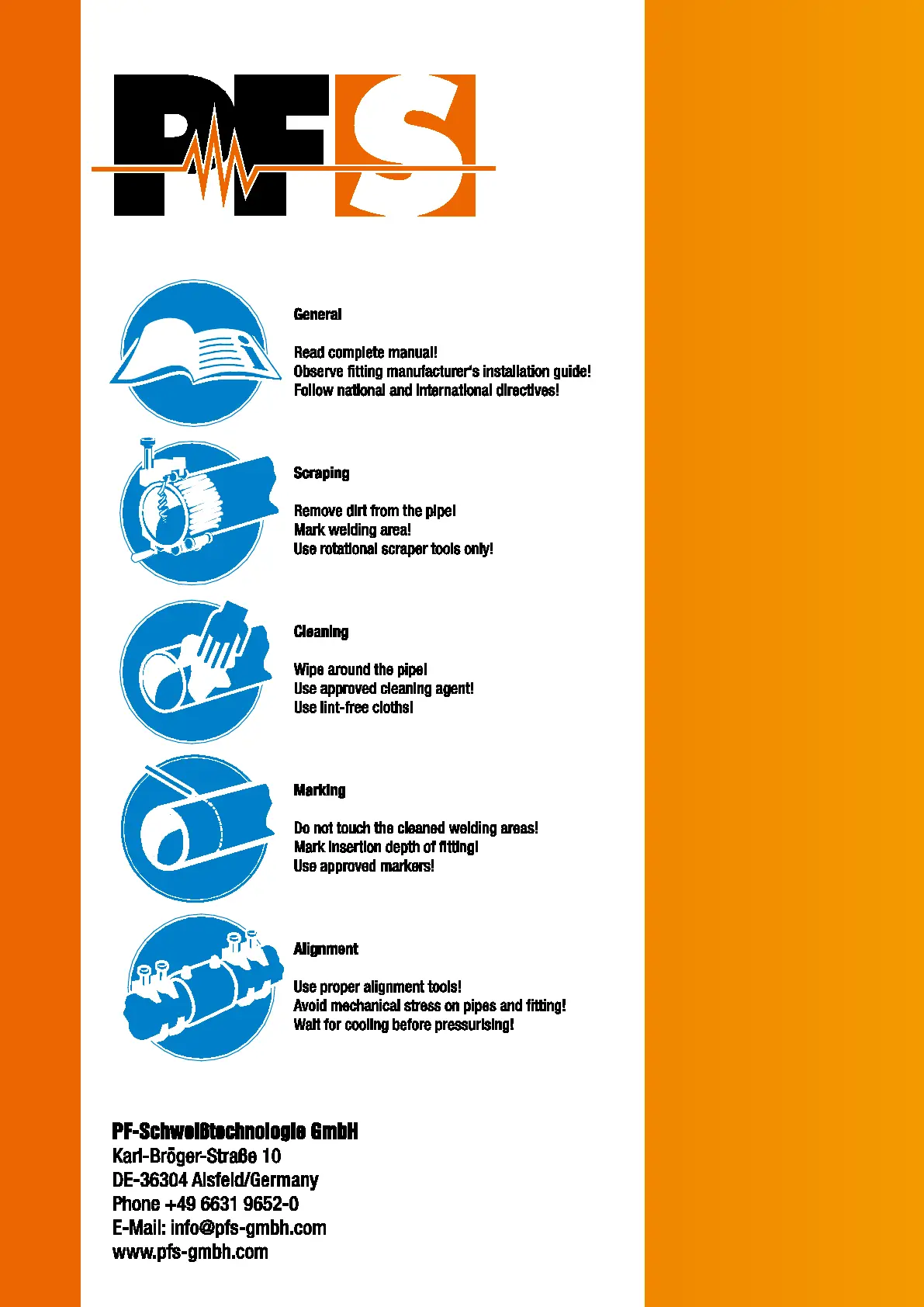 PFS

General

Read complete manual!
Observe fitting manufacturer's installation guide!
Follow national and international directives!

Scraping

Remove dirt from the pipe!
Mark welding area!
Use rotational scraper tools only!

Cleaning

Wipe around the pipe!
Use approved cleaning agent!
Use lint-free cloths!

Marking

Do not touch the cleaned welding areas!
Mark insertion depth of fitting!
Use approved markers!

Alignment

Use proper alignment tools!
Avoid mechanical stress on pipes and fitting!
Wait for cooling before pressurising!

PF-Schweißtechnologie GmbH
Karl-Bröger-Straße 10
DE-36304 Alsfeld/Germany
Phone +49 6631 9652-0
E-Mail: info@pfs-gmbh.com
www.pfs-gmbh.com