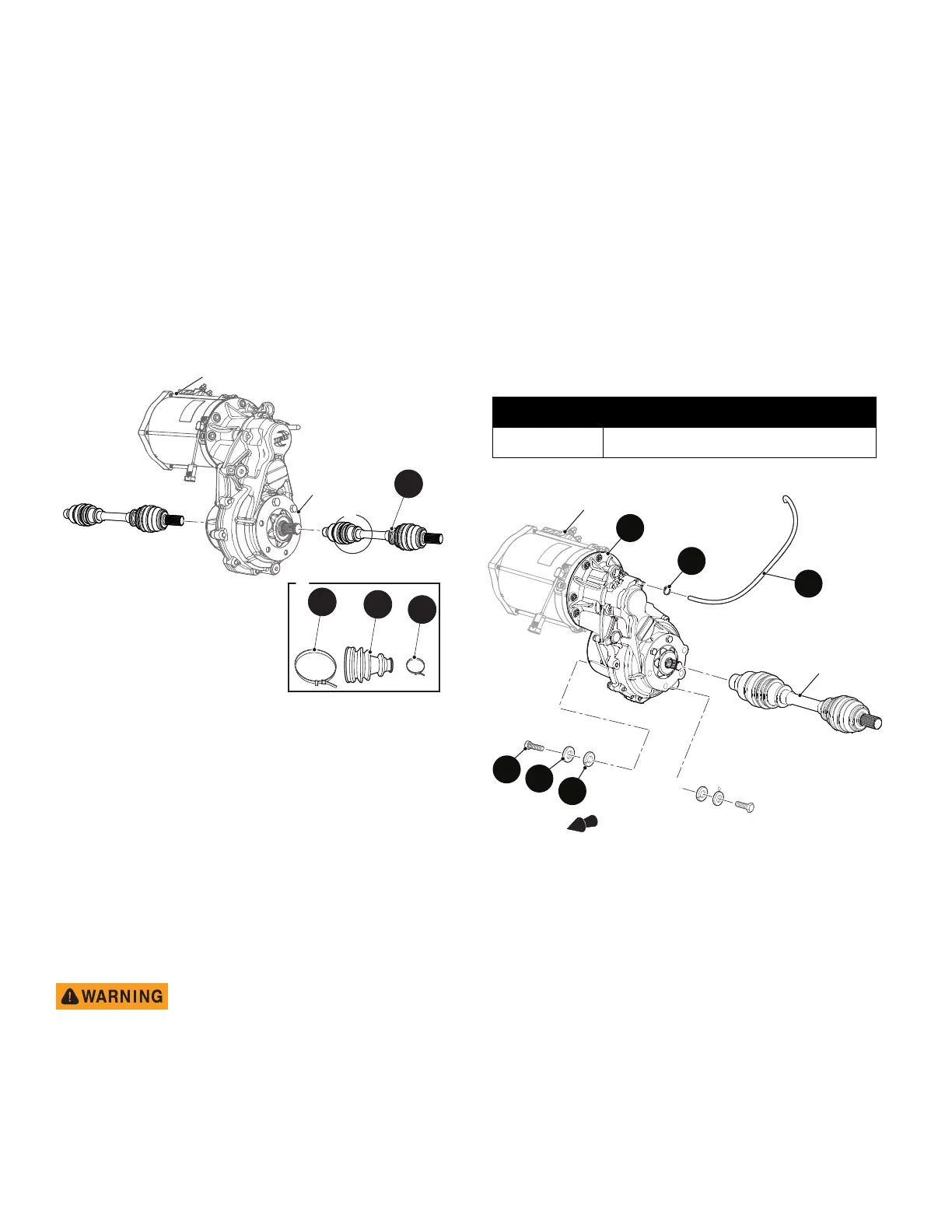 WARNING