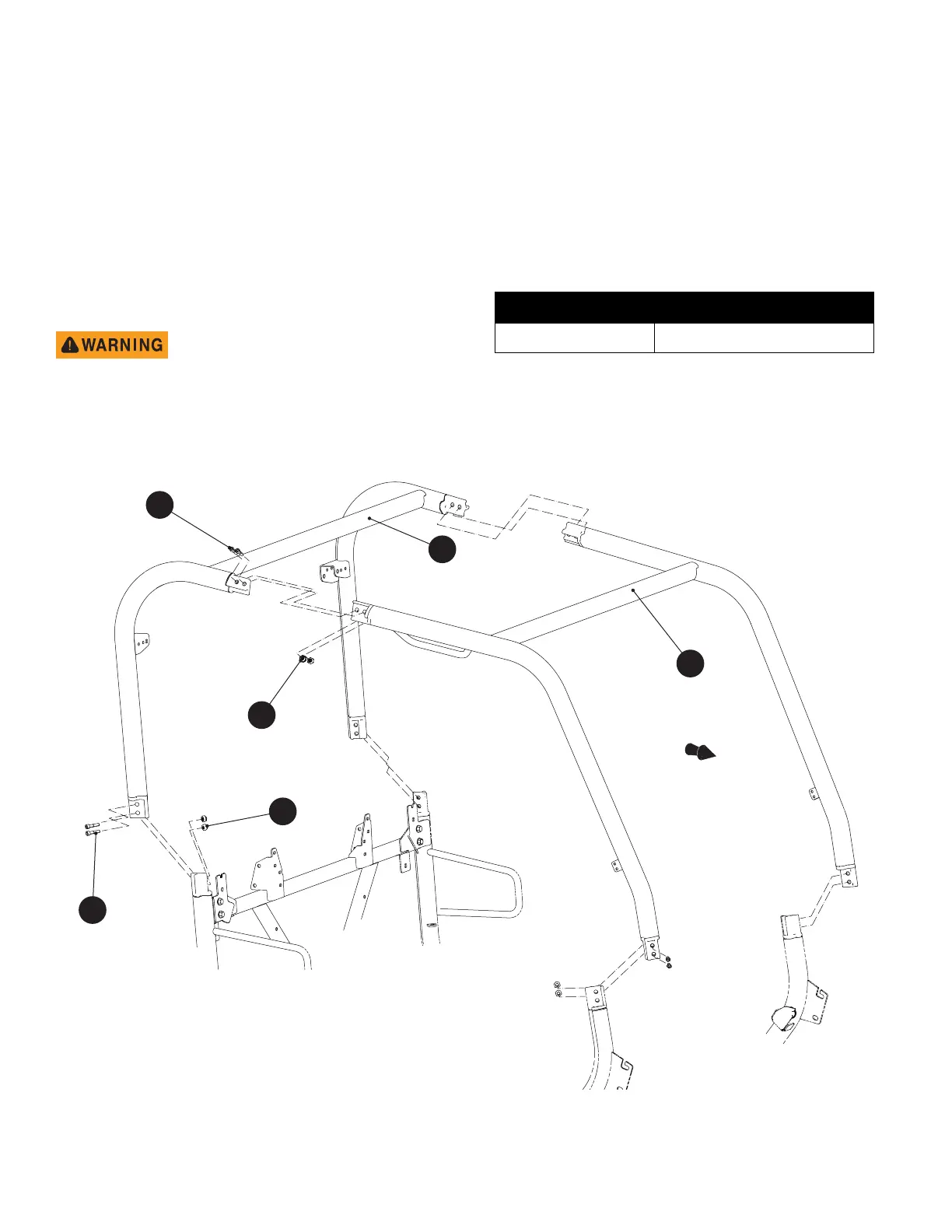 WARNING