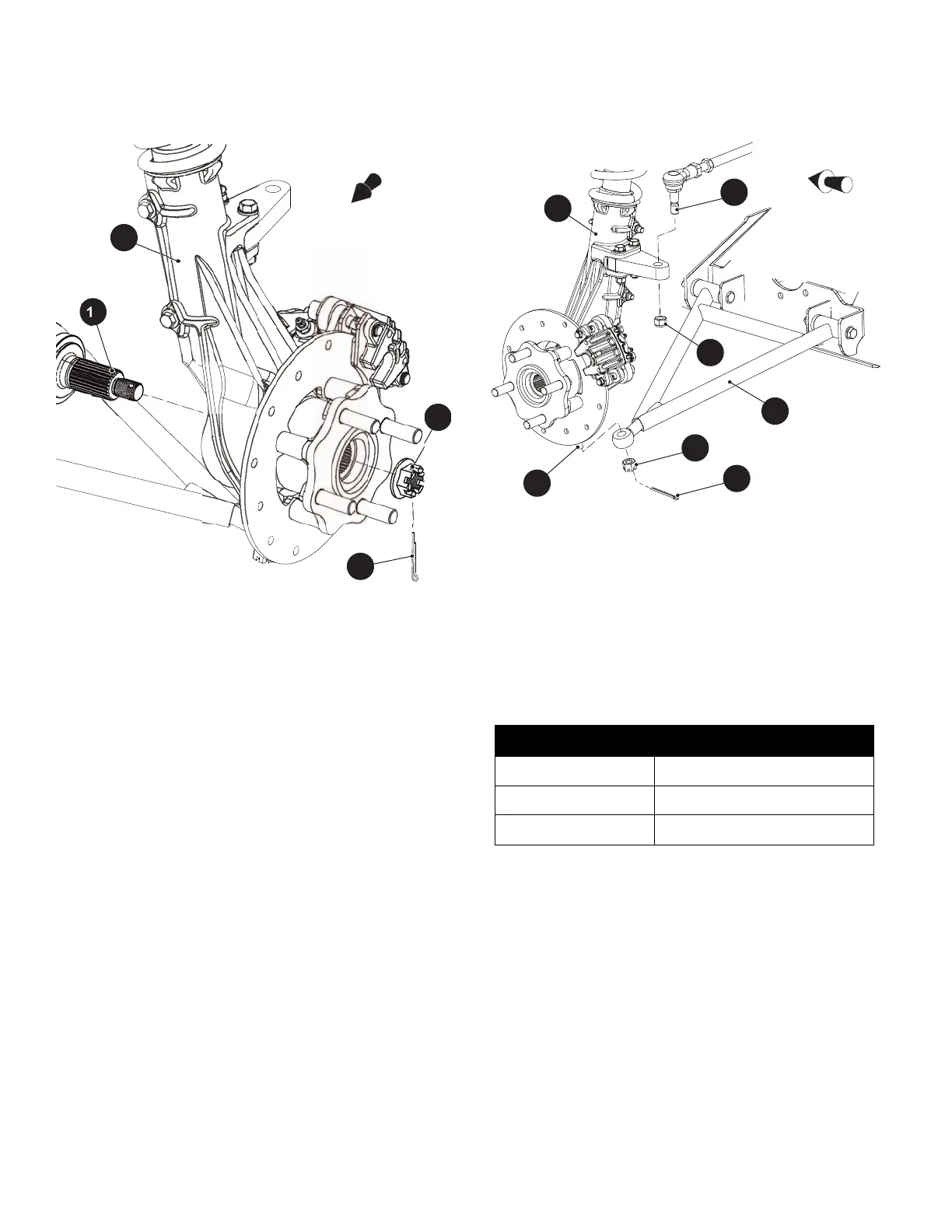 1