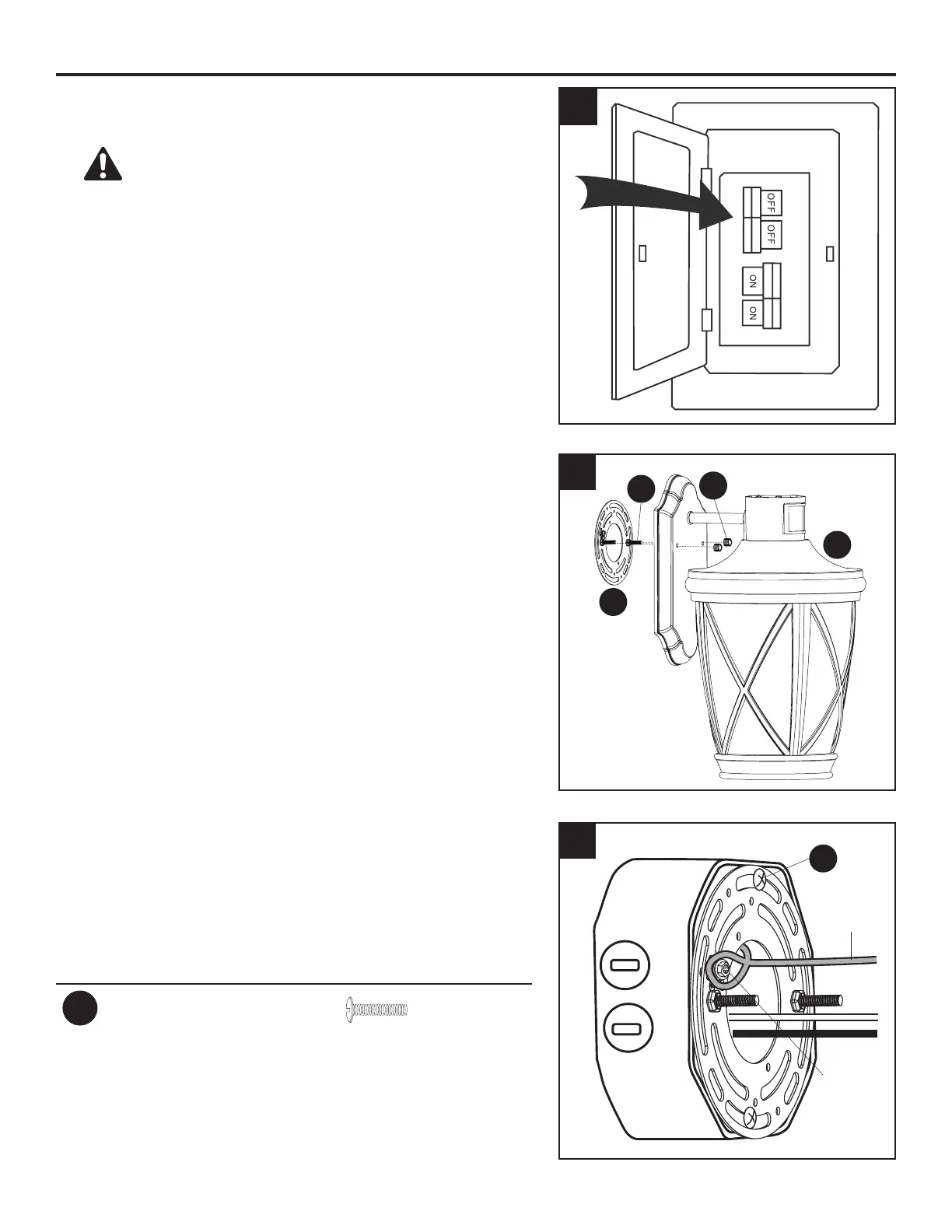 OFF
OFF
ON
ON