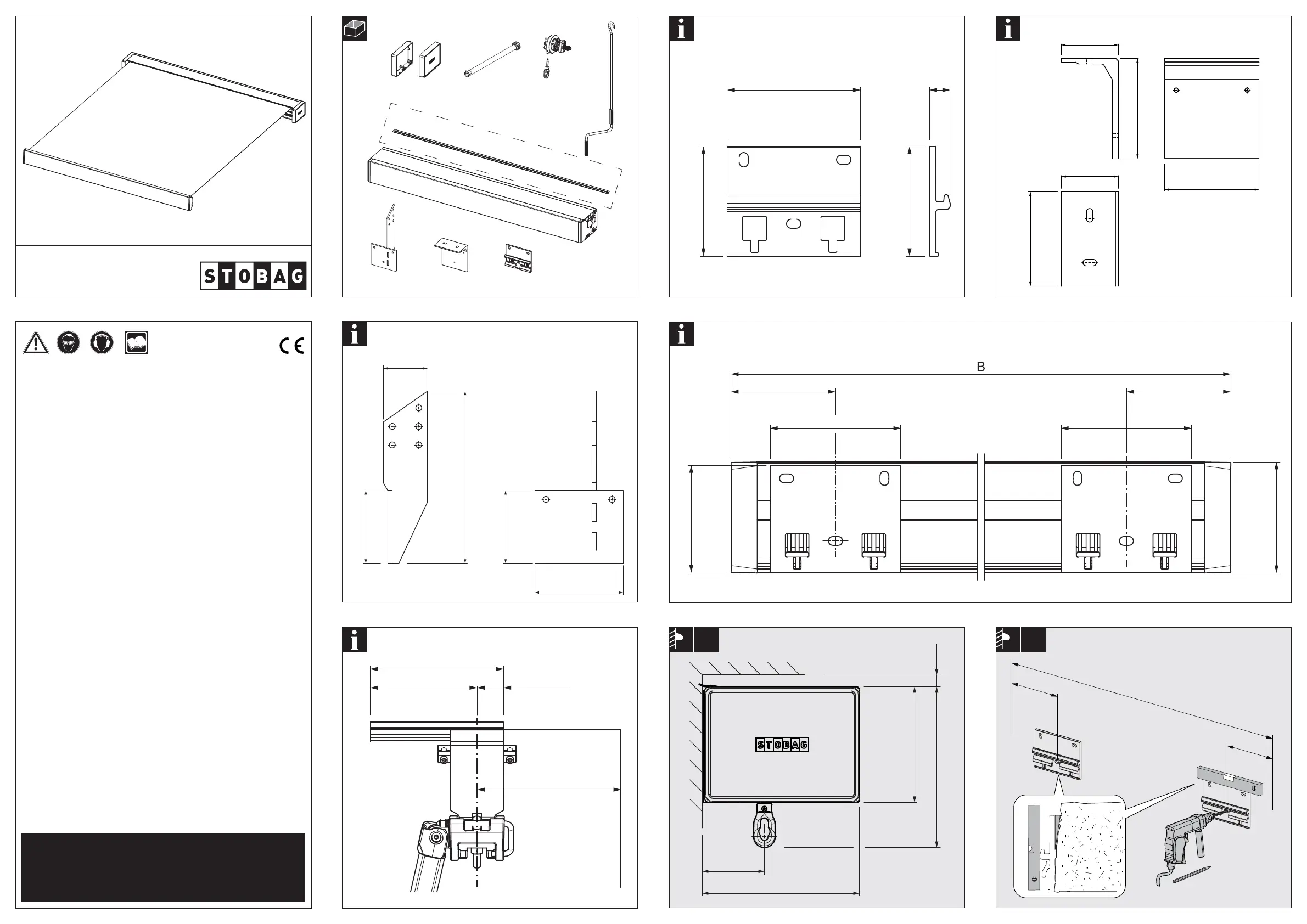 STOBAG

i

i

CE

i

i

B

i

STOBAG