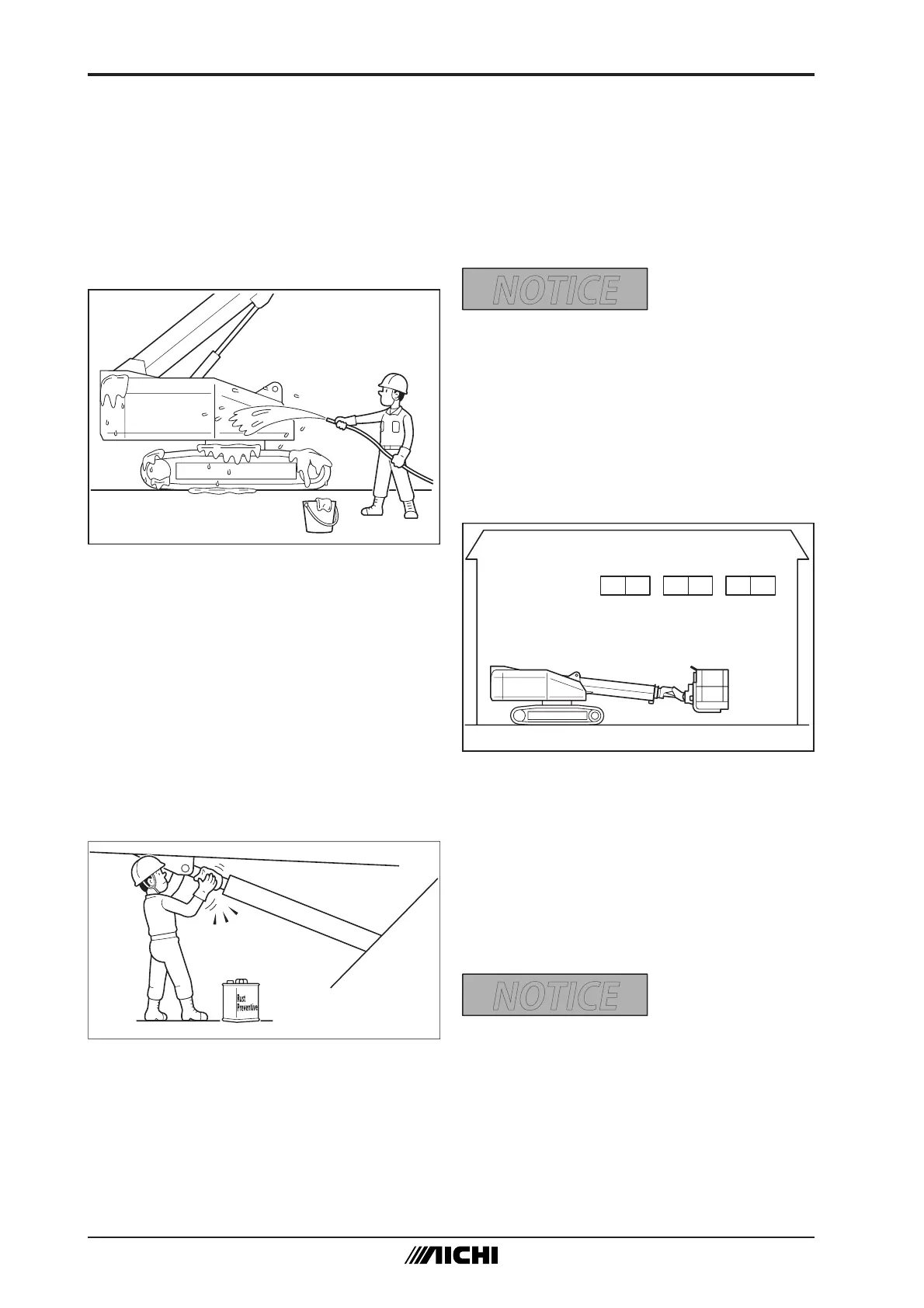 NOTICE

Rust Preventive

NOTICE

AICHI