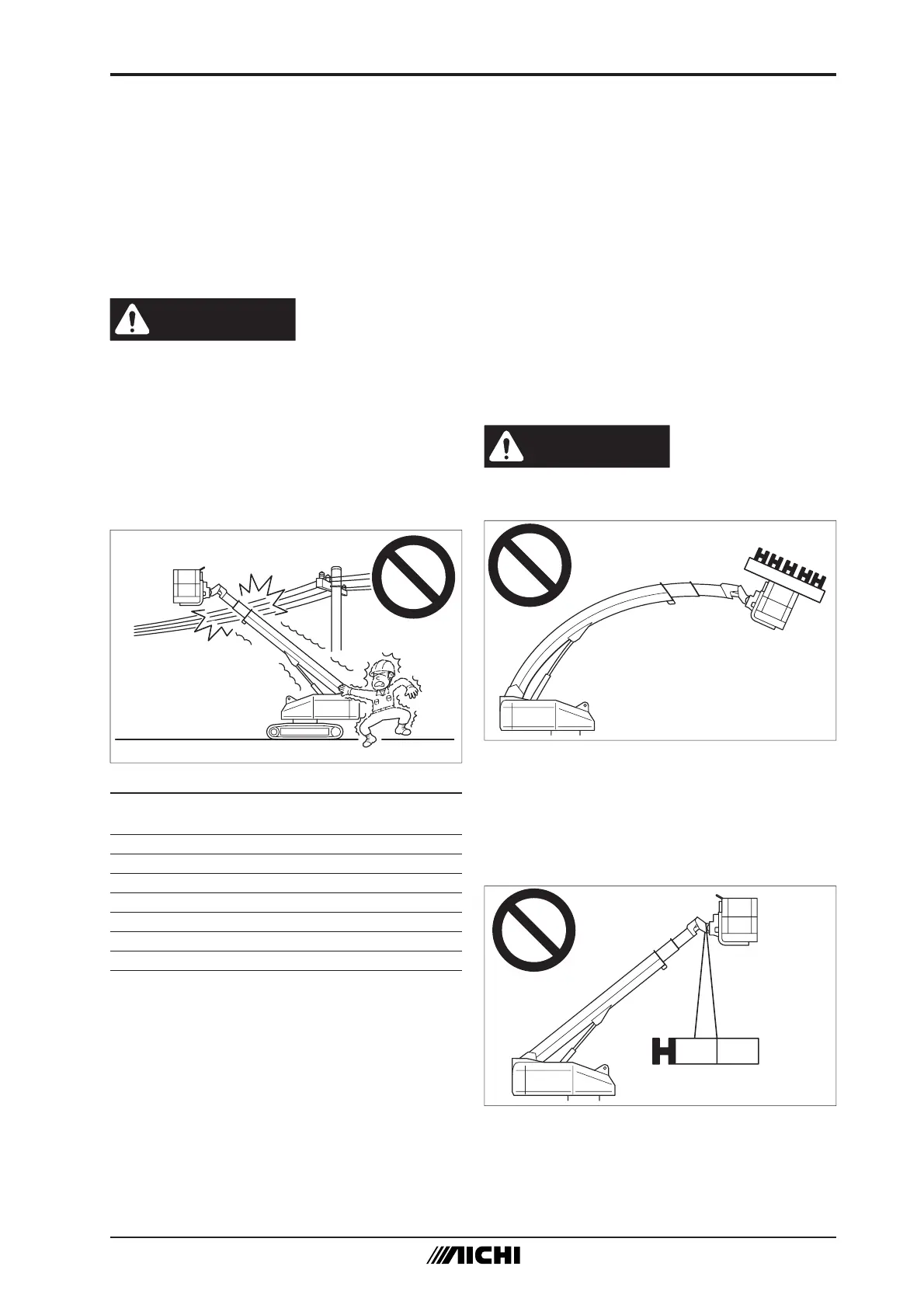 AICHI