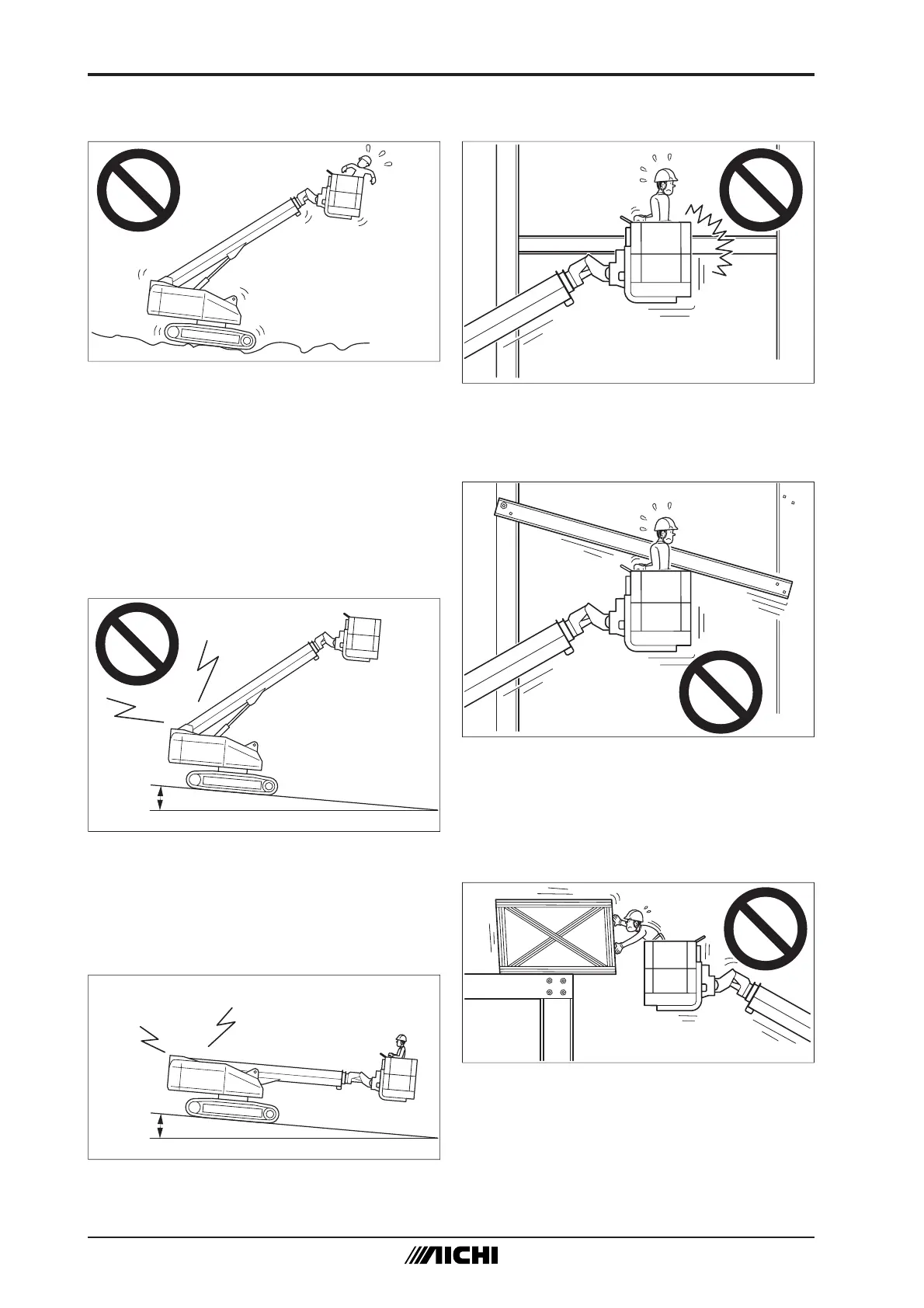 AICHI