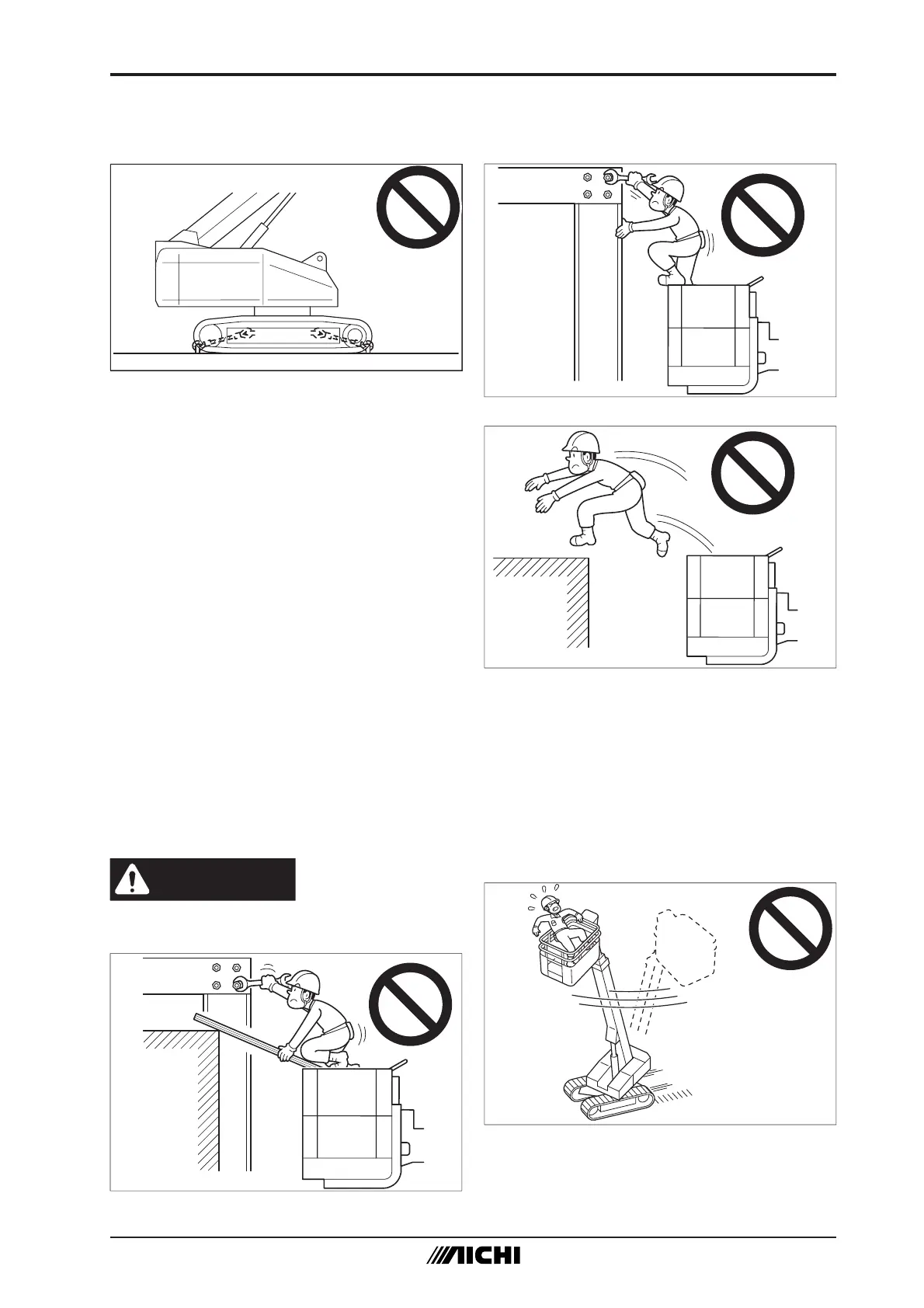 AICHI