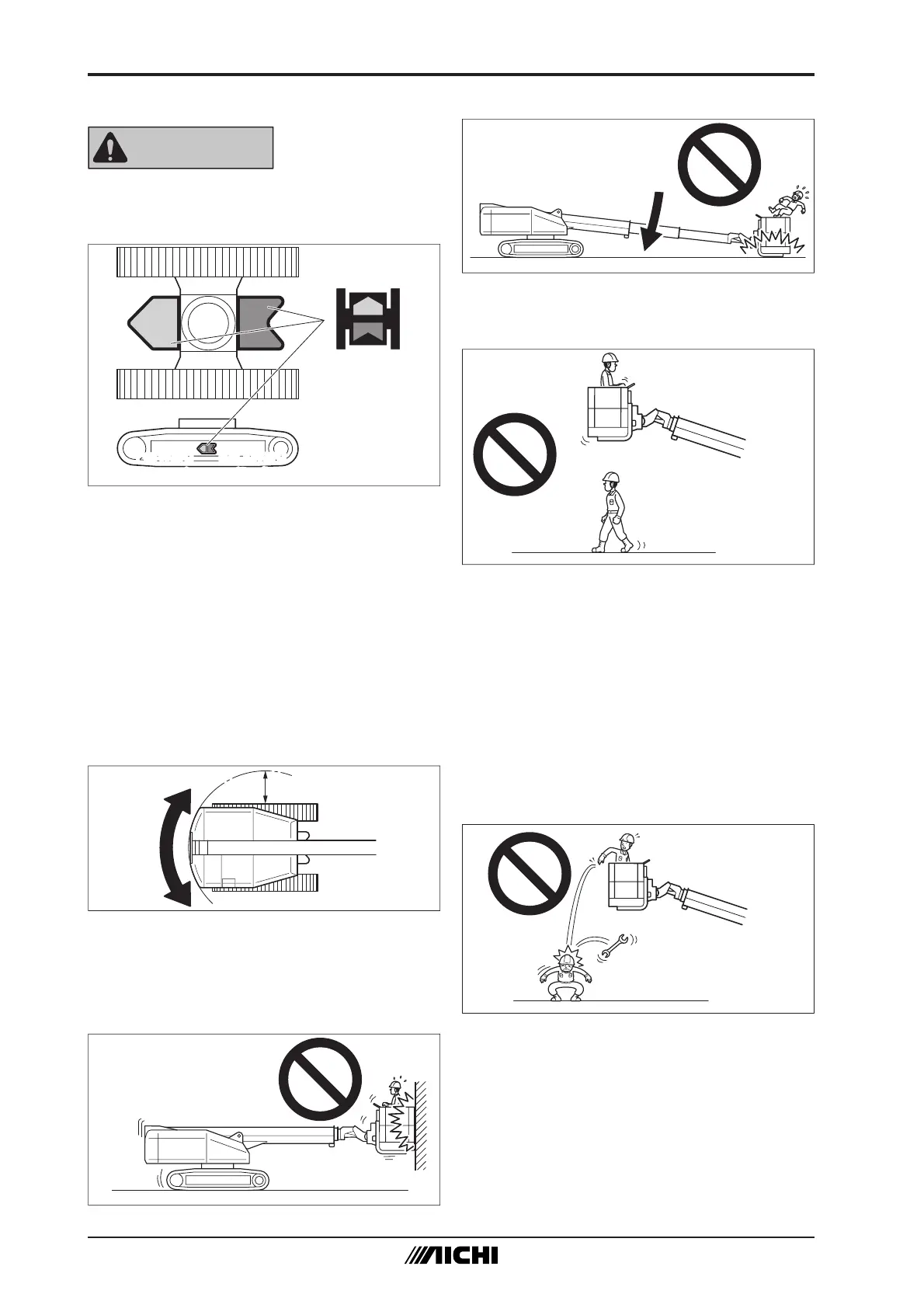 AICHI