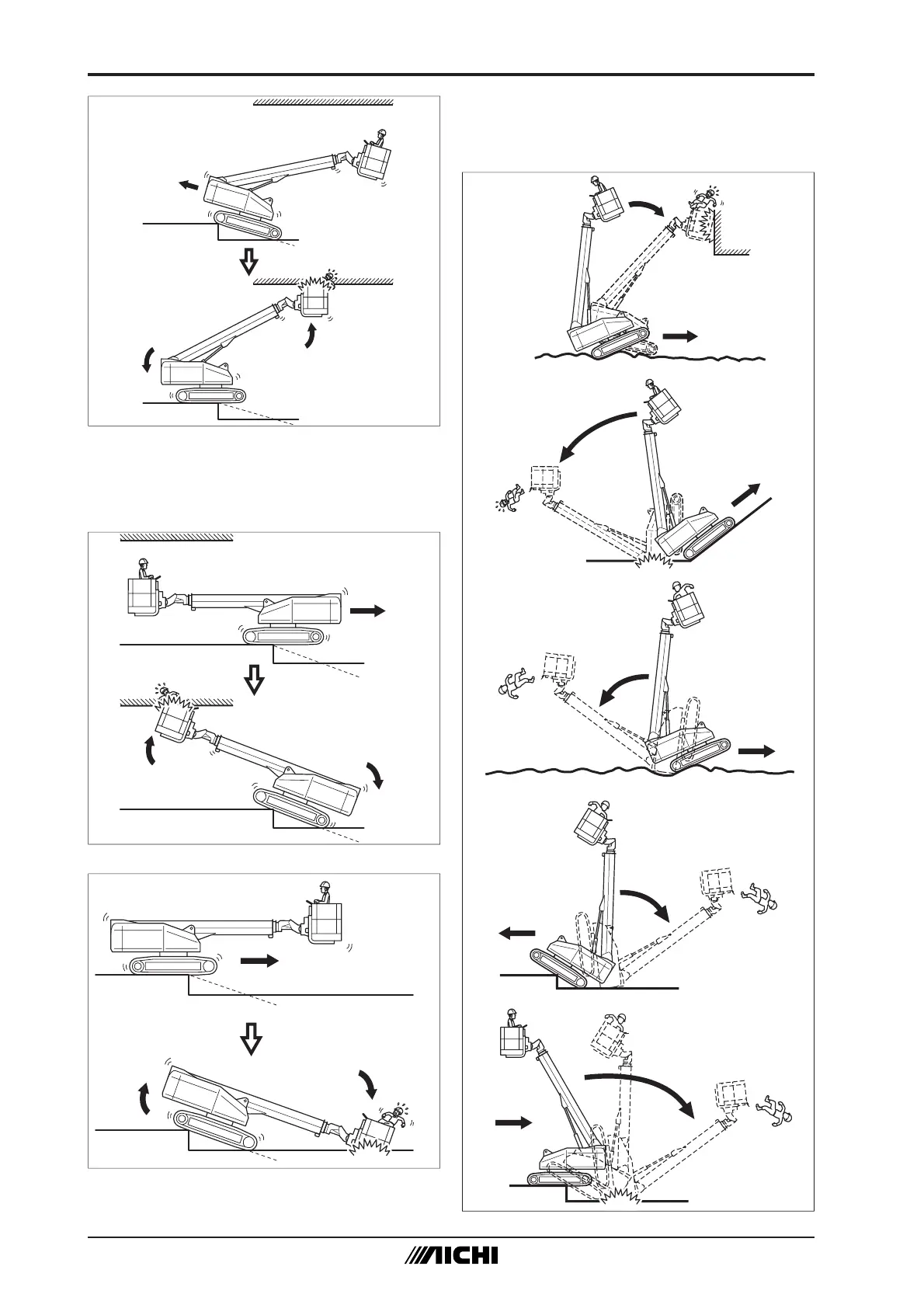 AICHI