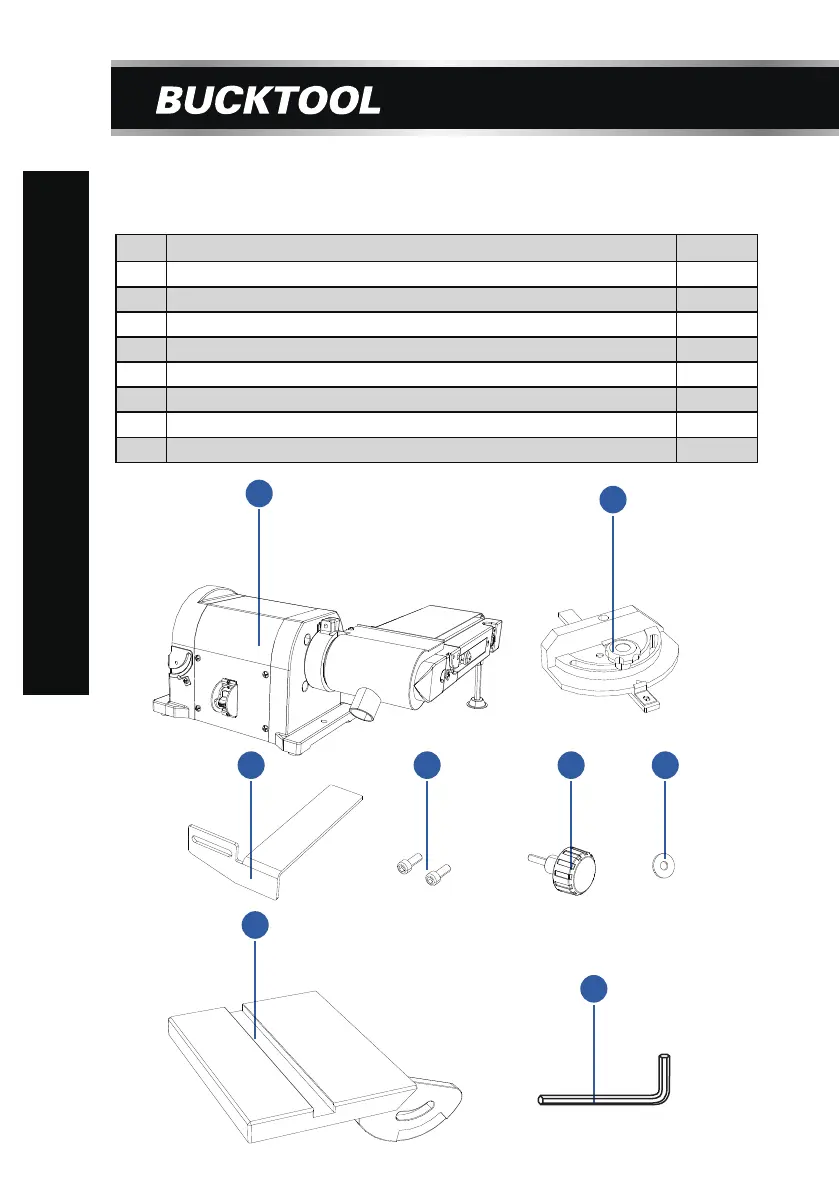 BUCKTOOL