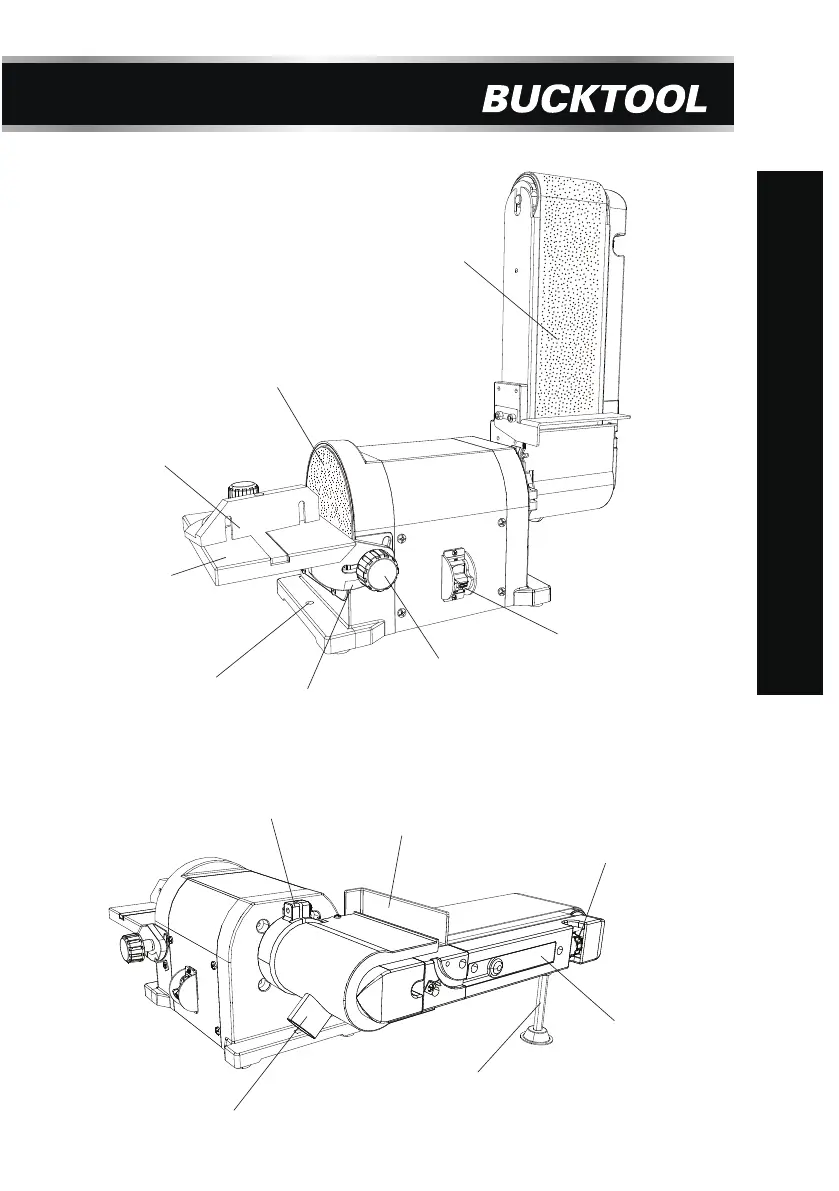 BUCKTOOL