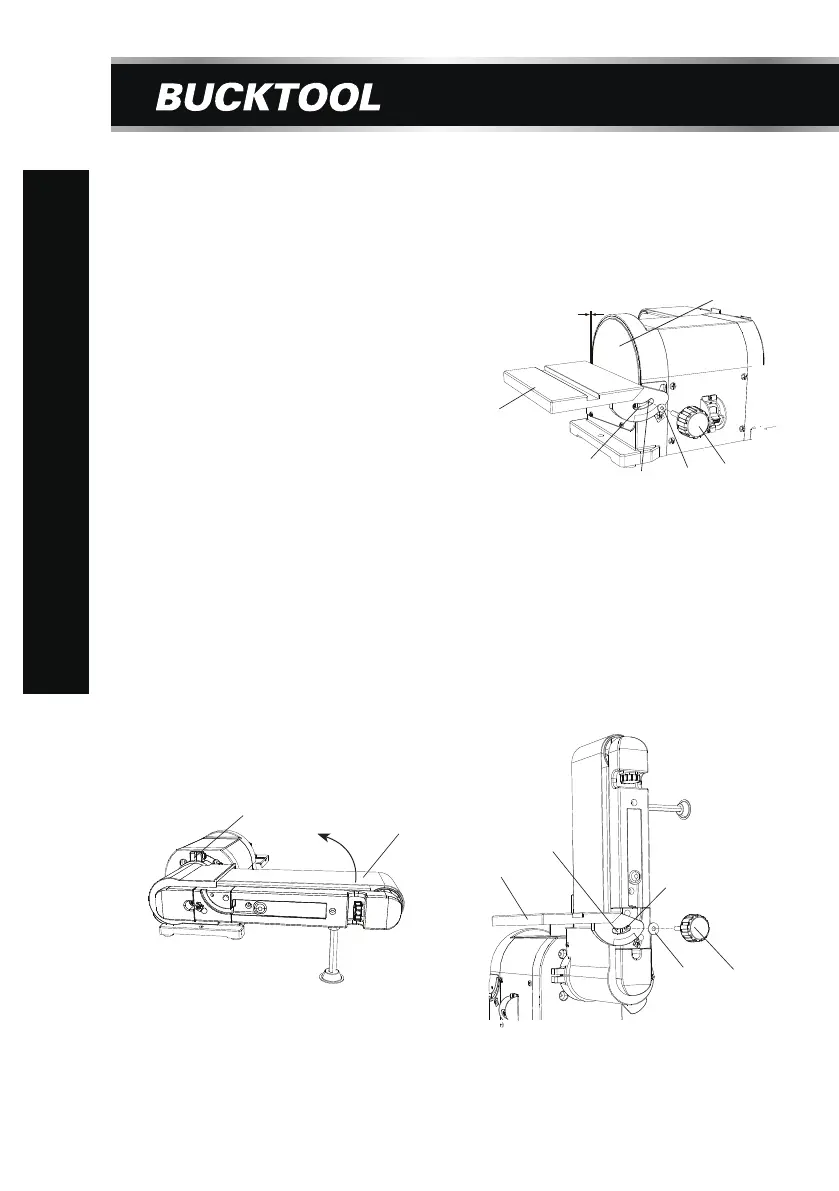 BUCKTOOL