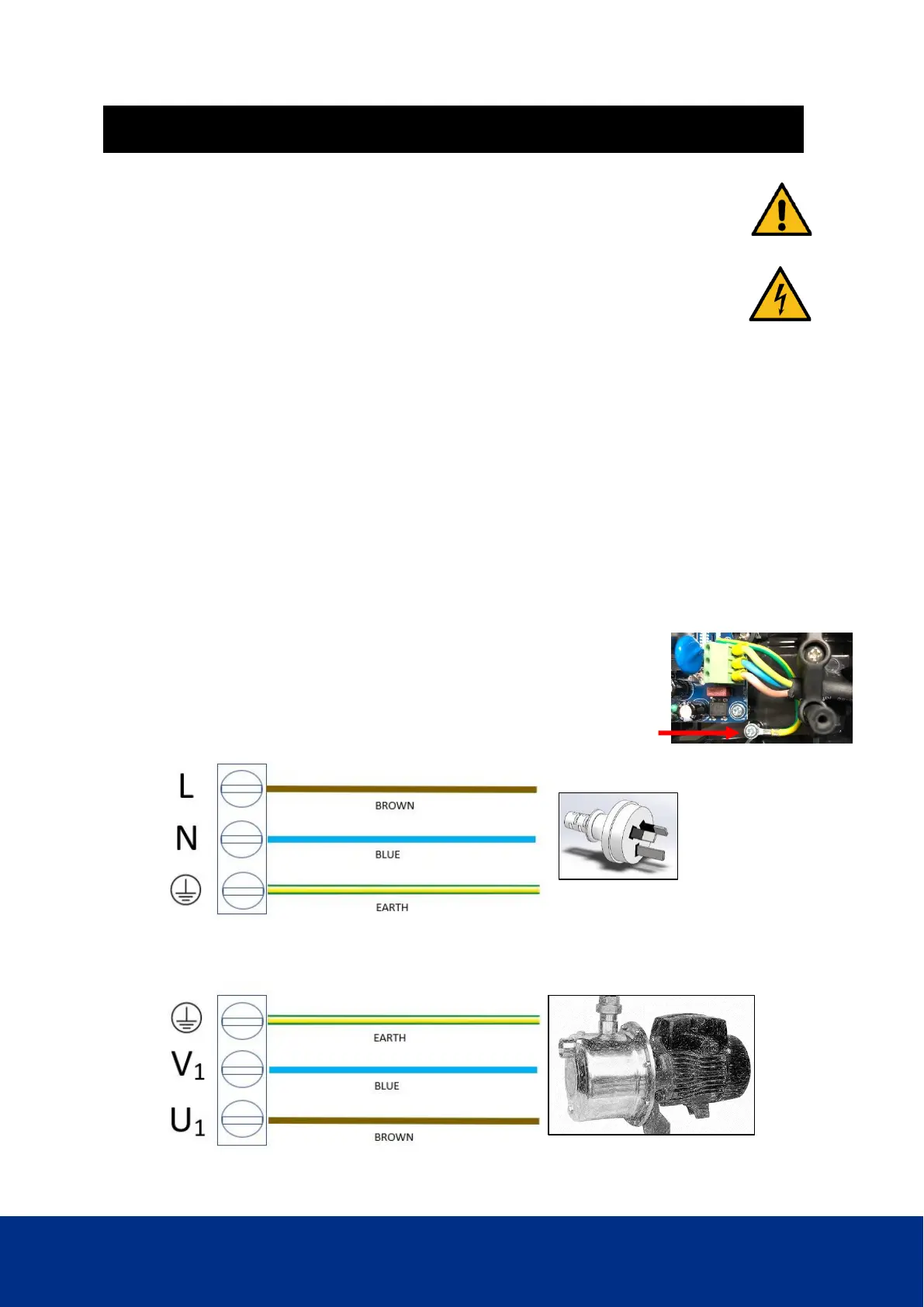 L

BROWN

N

BLUE

EARTH

EARTH

$V_1$

BLUE

$U_1$

BROWN