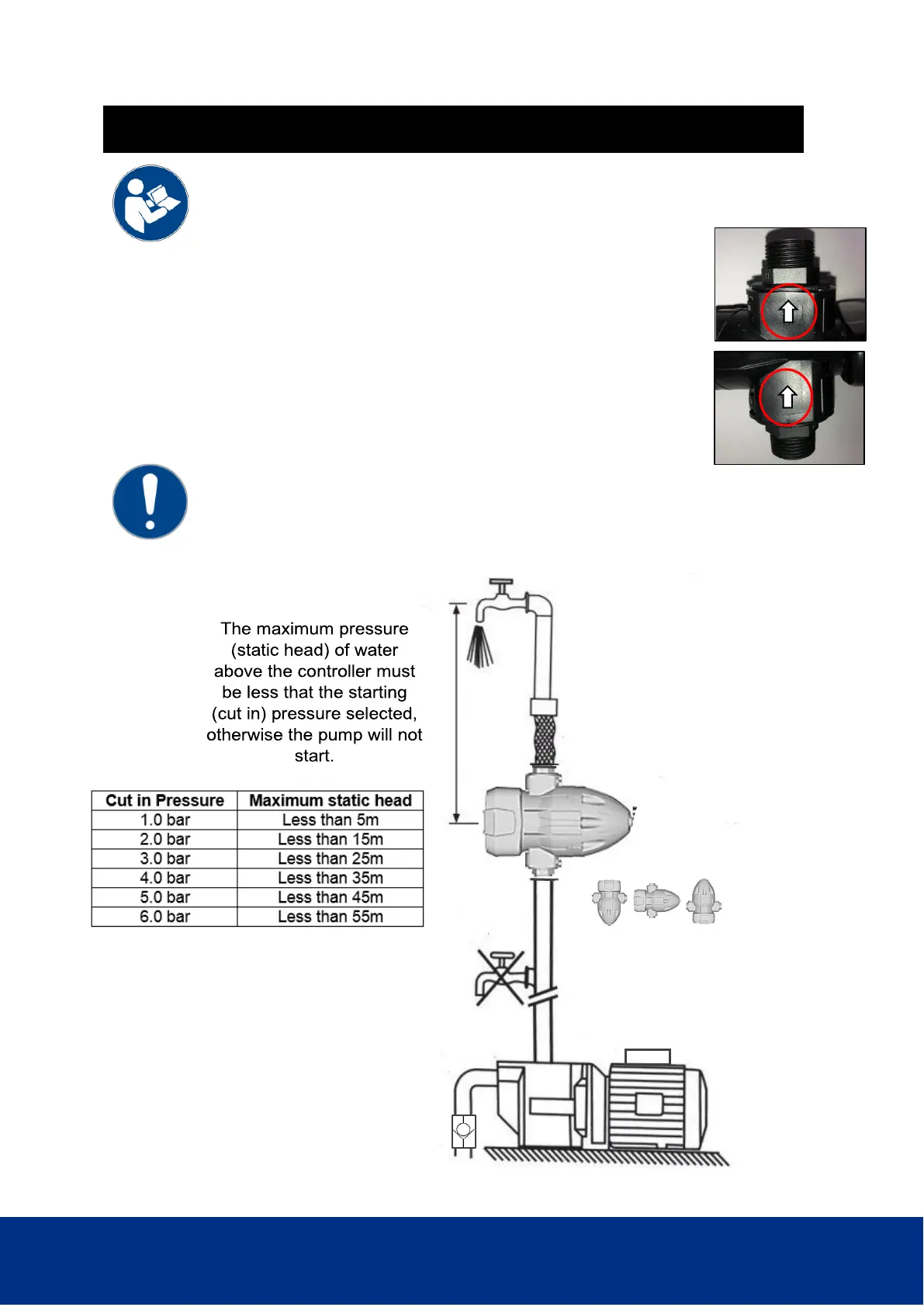 The maximum pressure (static head) of water above the controller must be less that the starting (cut in) pressure selected, otherwise the pump will not start.

| Cut in Pressure | Maximum static head |
|---|---|
| 1.0 bar | Less than 5m |
| 2.0 bar | Less than 15m |
| 3.0 bar | Less than 25m |
| 4.0 bar | Less than 35m |
| 5.0 bar | Less than 45m |
| 6.0 bar | Less than 55m |