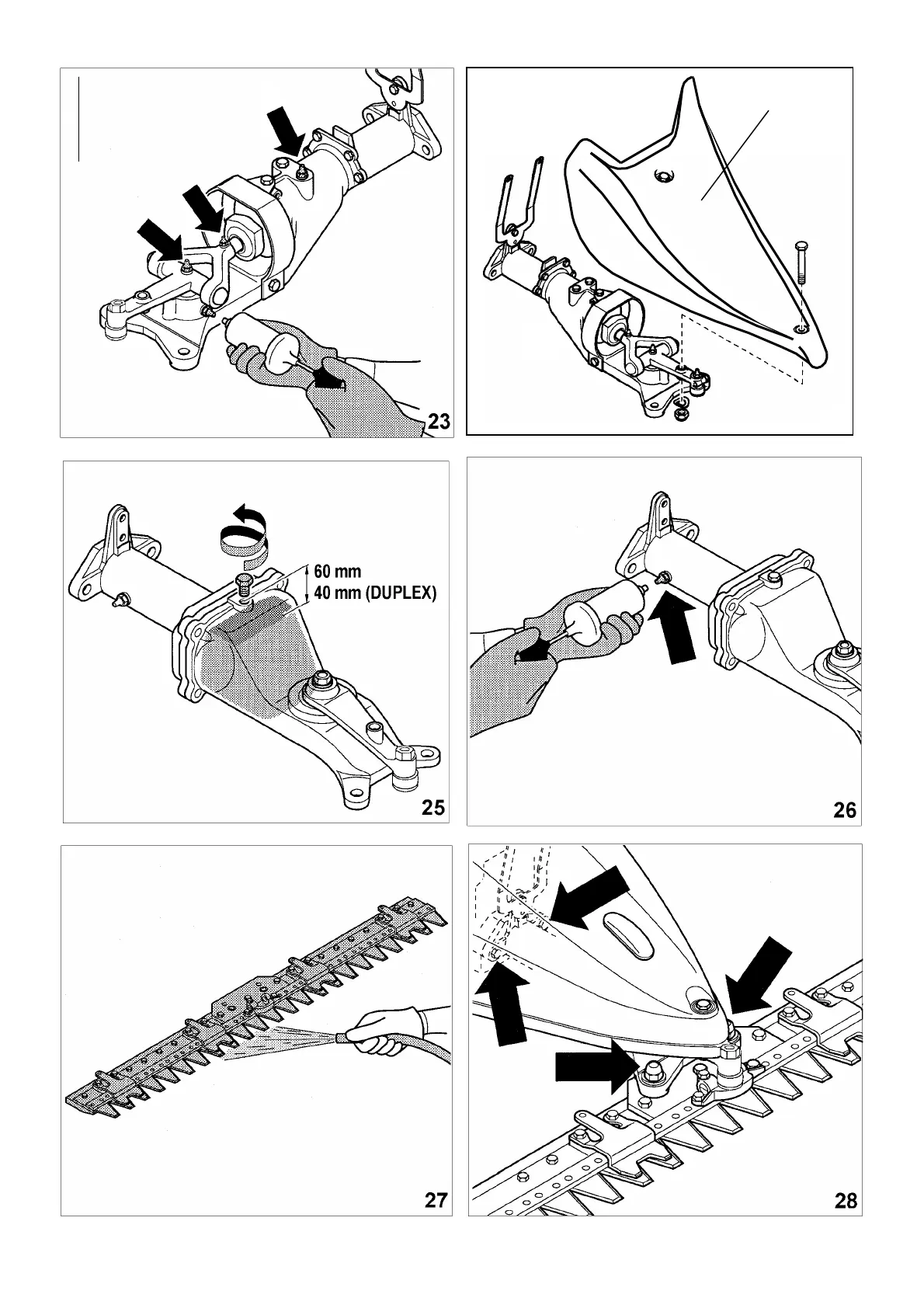 23

60 mm
40 mm (DUPLEX)

25

26

27

28