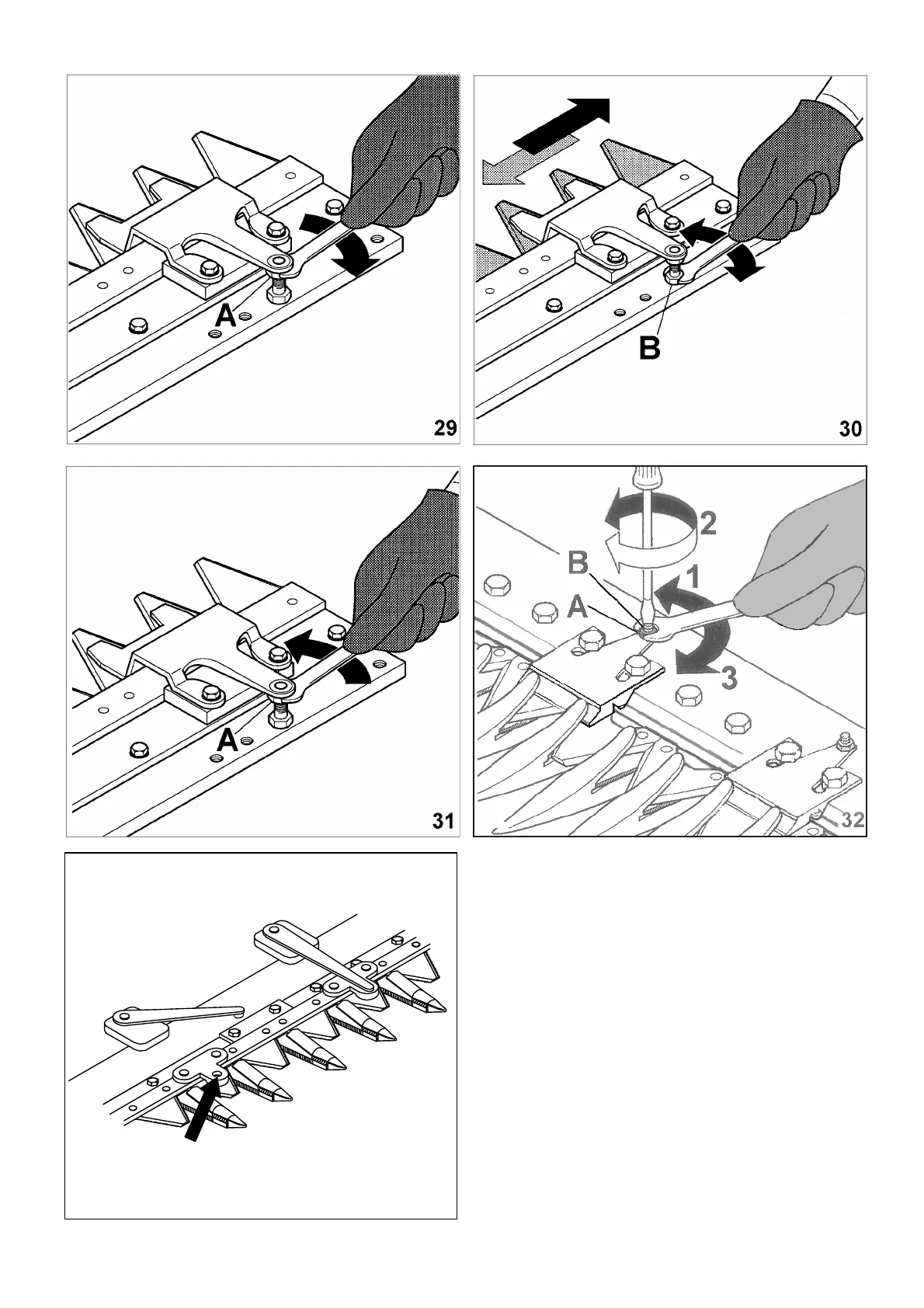 A
29

B
30

A
31

2
B
1
A
3
32