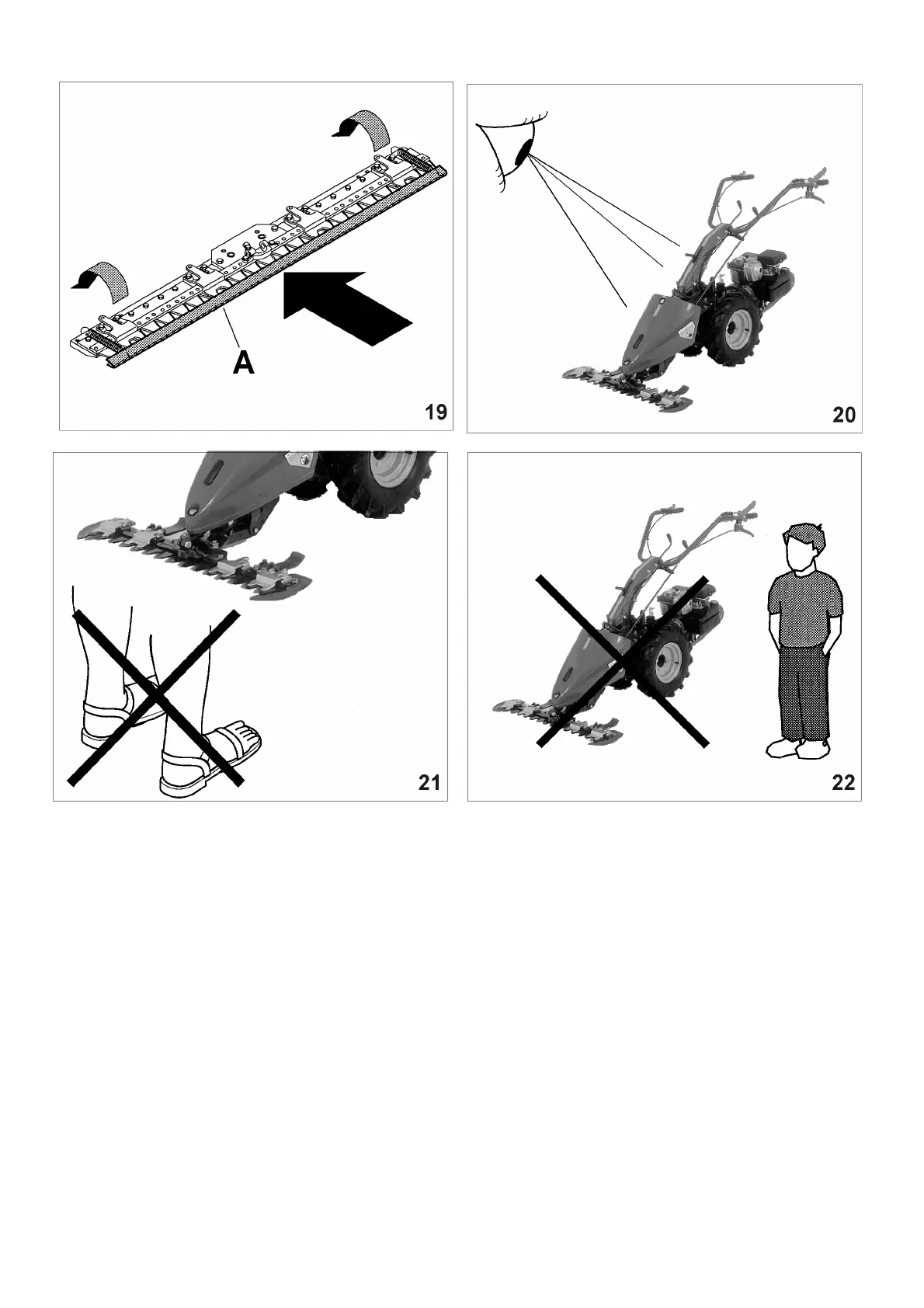 A

19

20

21

22