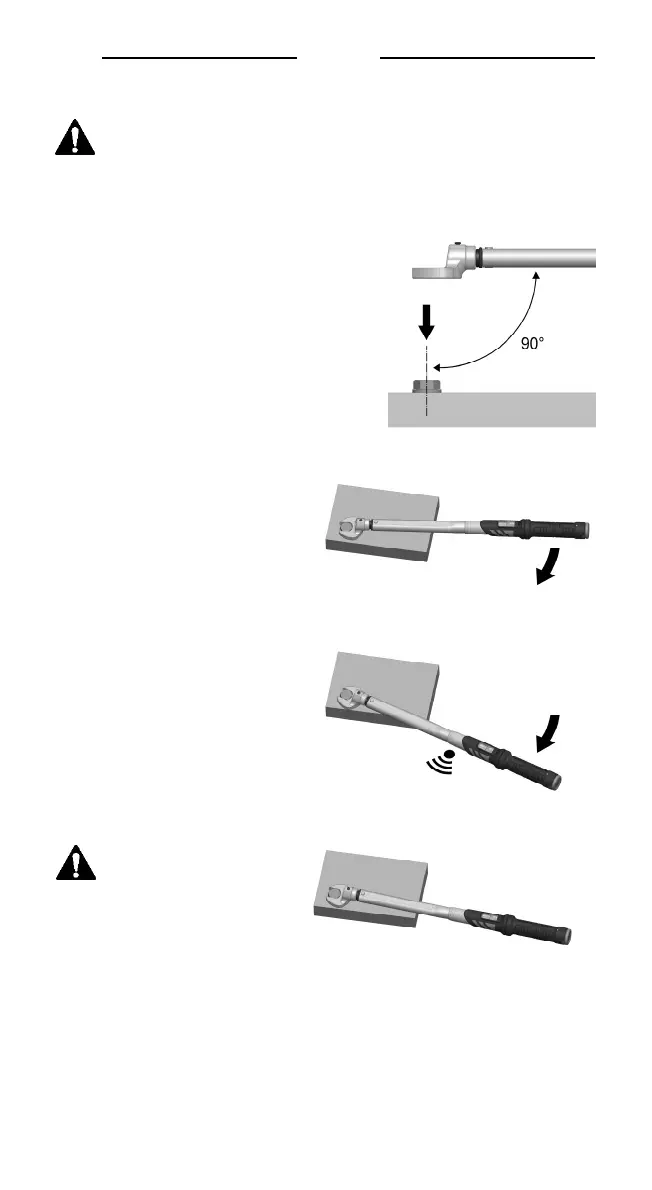 90°