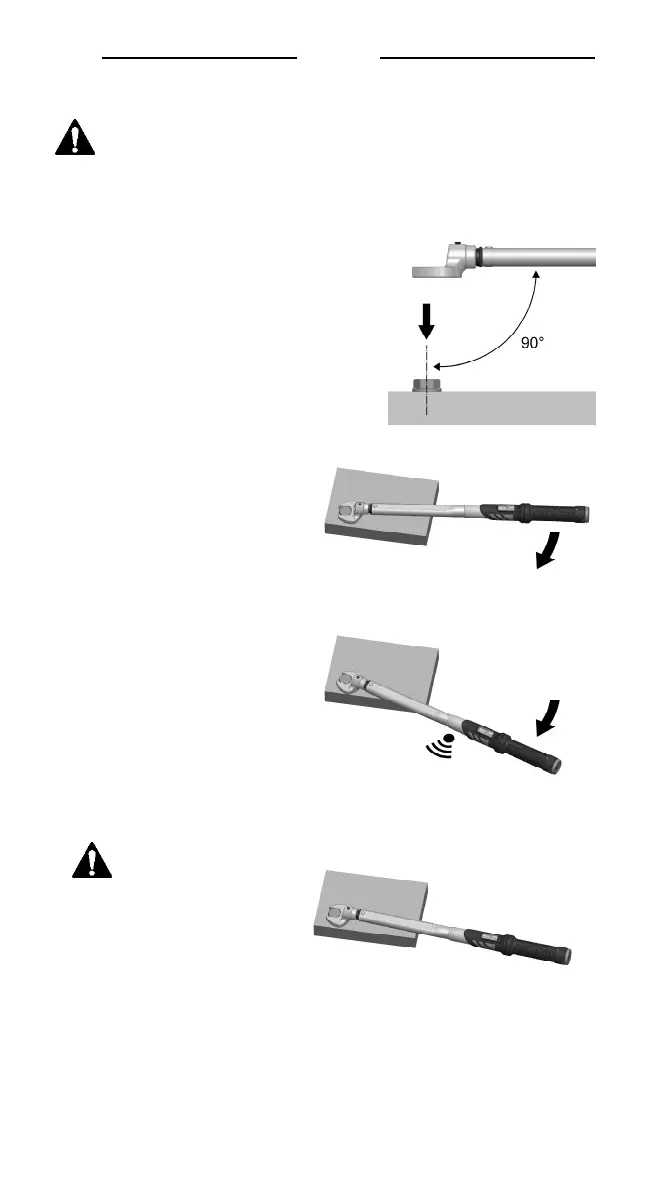 90°