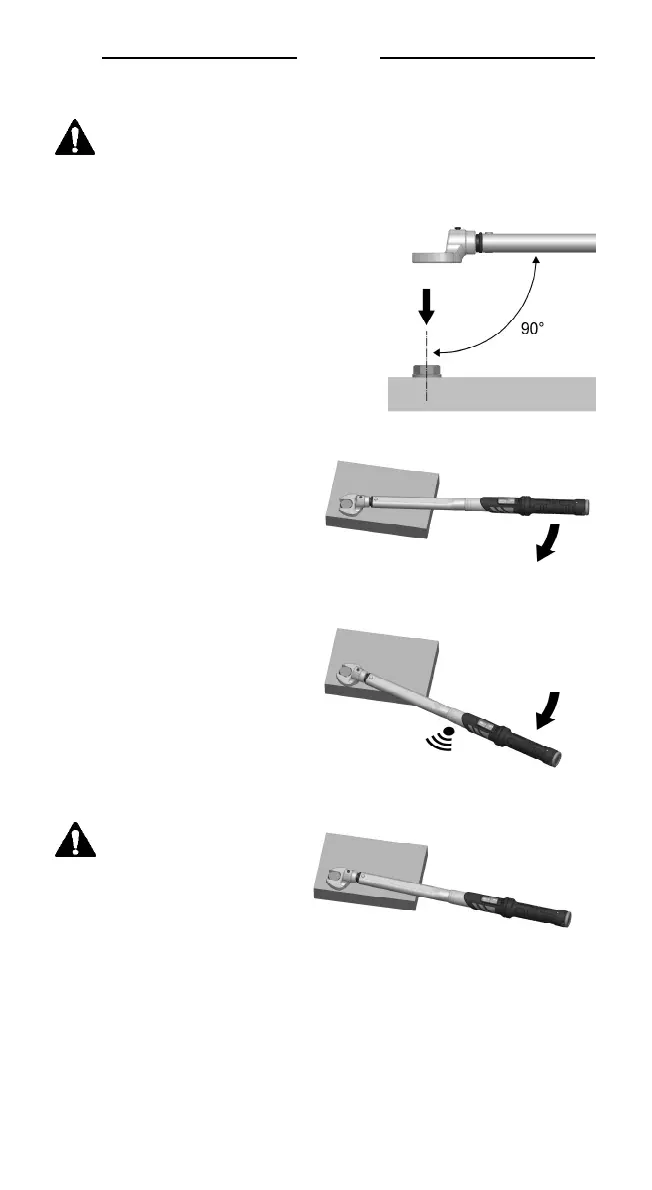 90°