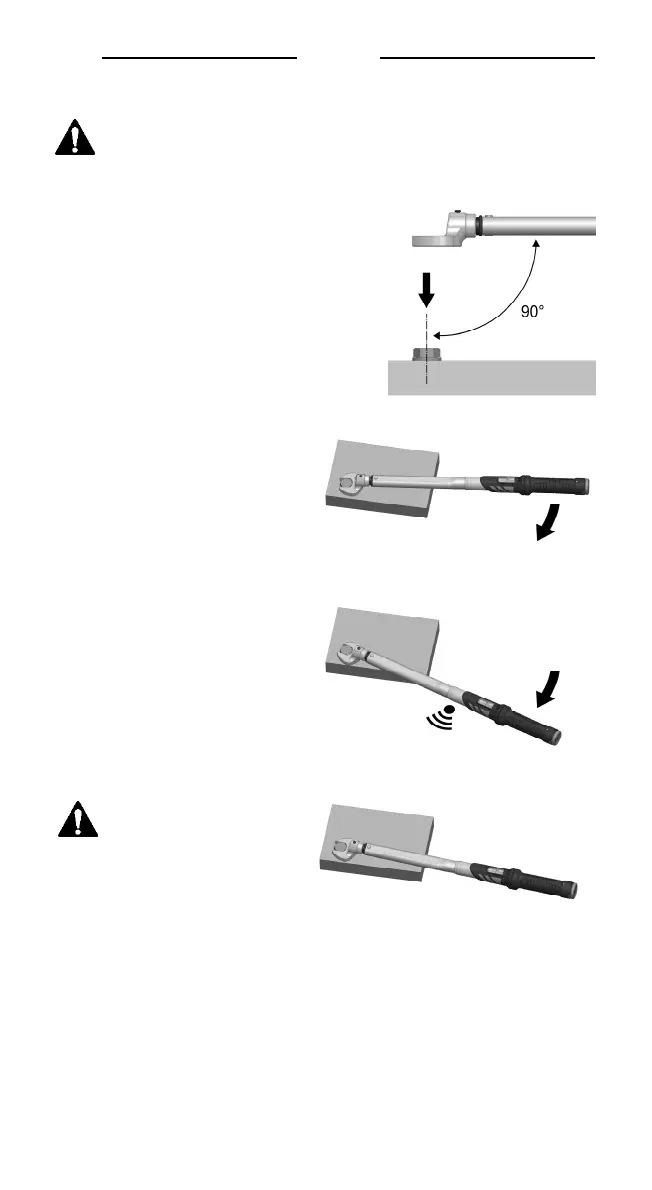 90°