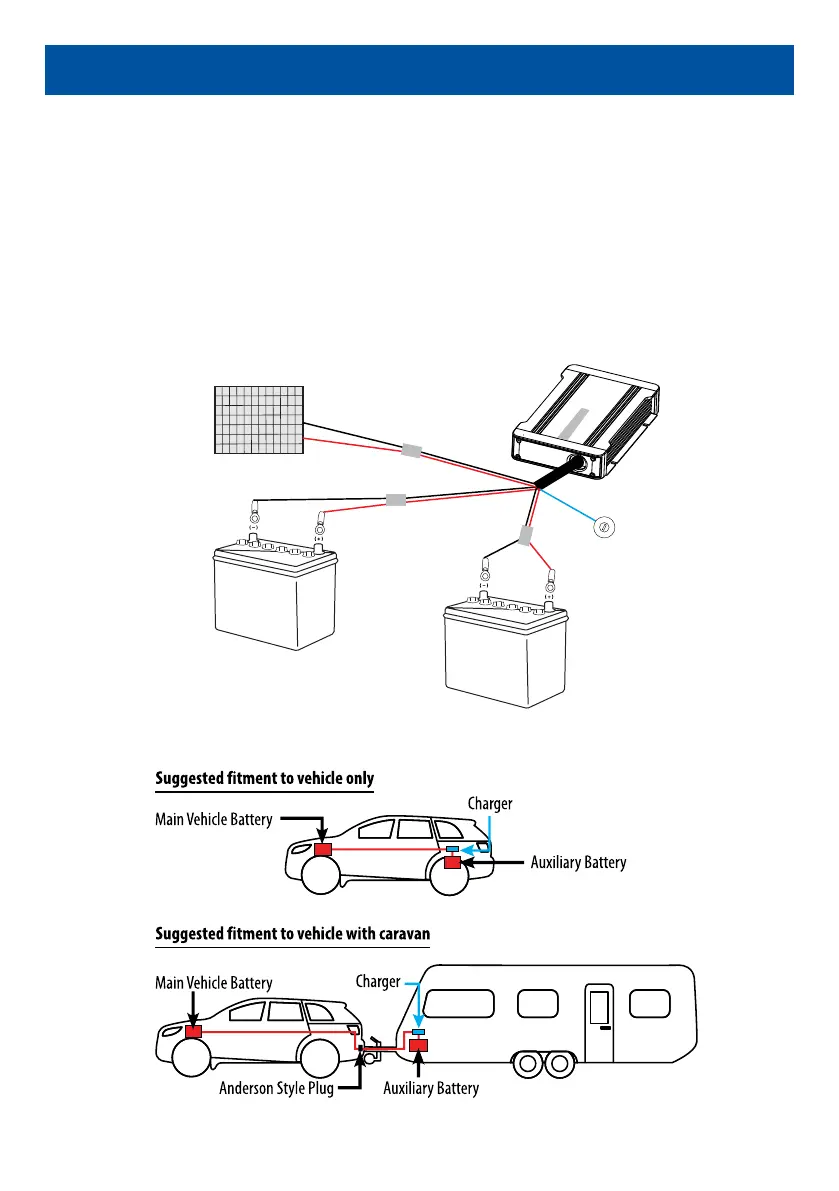 Suggested fitment to vehicle only

Main Vehicle Battery

Charger

Auxiliary Battery

Suggested fitment to vehicle with caravan

Main Vehicle Battery

Charger

Anderson Style Plug

Auxiliary Battery