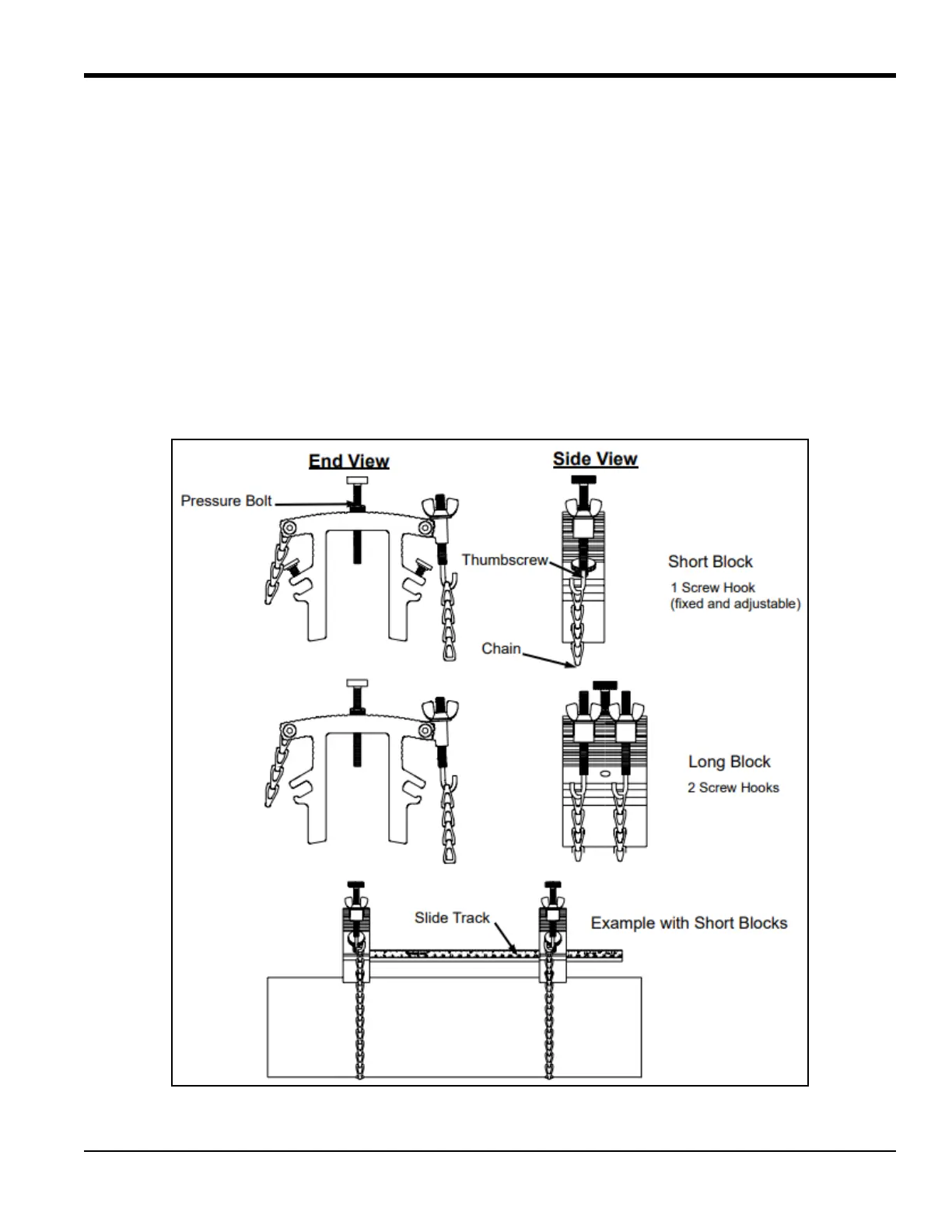 End View

Side View

Pressure Bolt

Thumbscrew

Short Block

1 Screw Hook
(fixed and adjustable)

Chain

Long Block

2 Screw Hooks

Slide Track

Example with Short Blocks