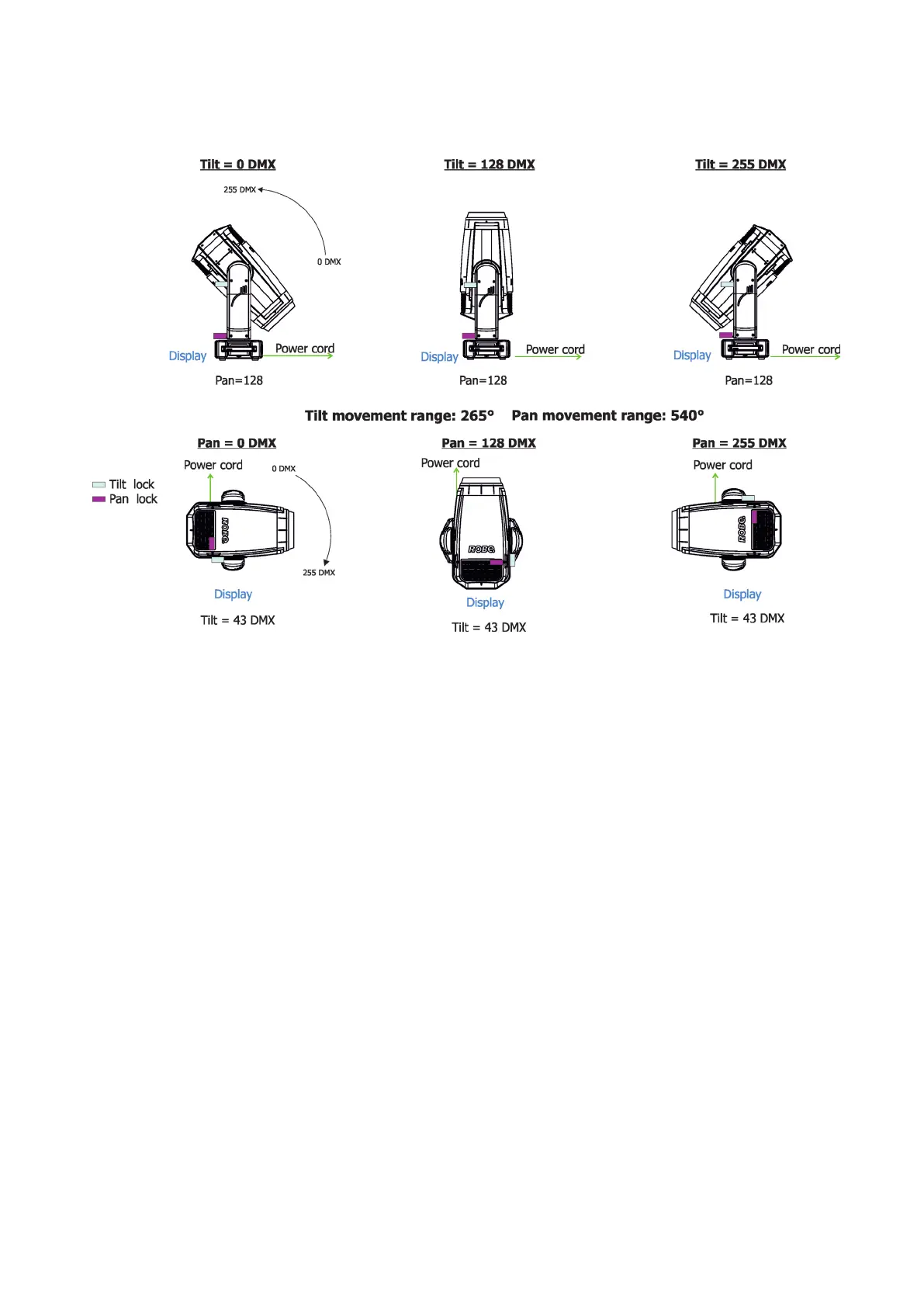 Tilt = 0 DMX

255 DMX

0 DMX

Display

Power cord

Pan=128

Tilt = 128 DMX

Display

Power cord

Pan=128

Tilt = 255 DMX

Display

Power cord

Pan=128

Tilt movement range: 265°   Pan movement range: 540°

Tilt lock
Pan lock

Pan = 0 DMX

Power cord

0 DMX

ROBE

255 DMX

Display

Tilt = 43 DMX

Pan = 128 DMX

Power cord

ROBE

Display

Tilt = 43 DMX

Pan = 255 DMX

Power cord

ROBE

Display

Tilt = 43 DMX