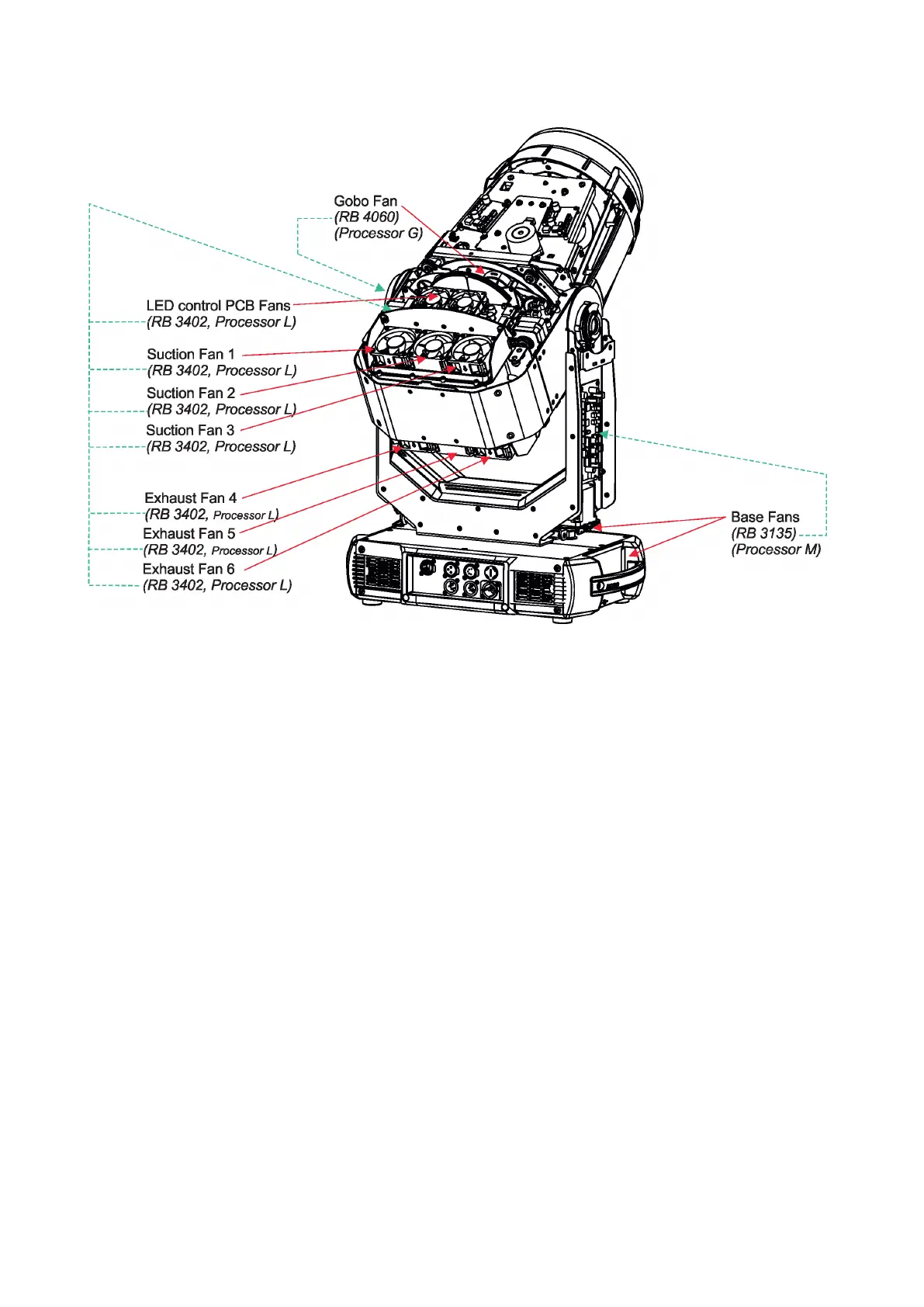 Gobo Fan
(RB 4060)
(Processor G)

LED control PCB Fans
(RB 3402, Processor L)

Suction Fan 1
(RB 3402, Processor L)

Suction Fan 2
(RB 3402, Processor L)

Suction Fan 3
(RB 3402, Processor L)

Exhaust Fan 4
(RB 3402, Processor L)

Exhaust Fan 5
(RB 3402, Processor L)

Exhaust Fan 6
(RB 3402, Processor L)

Base Fans
(RB 3135)
(Processor M)