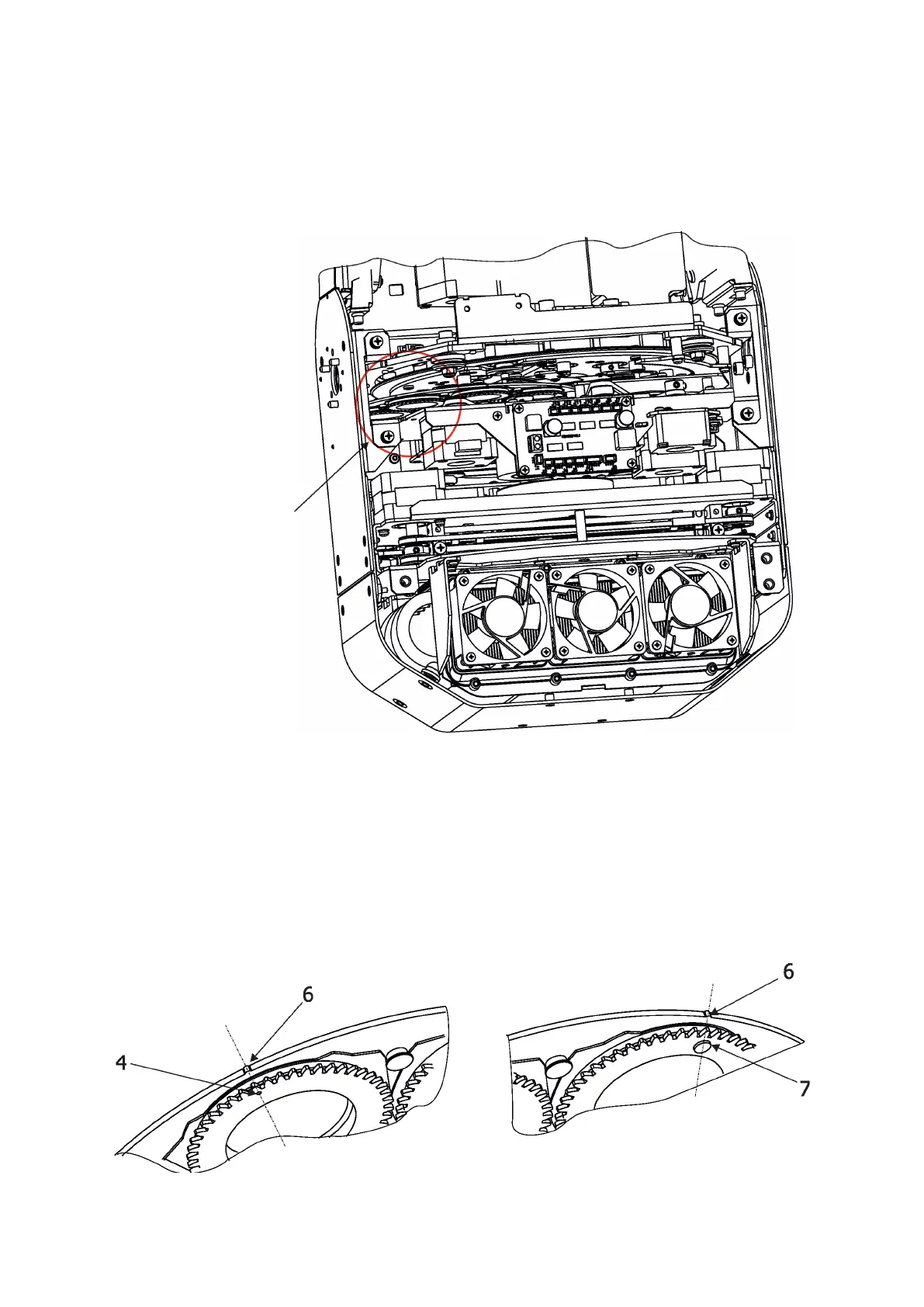 6

4

6

7