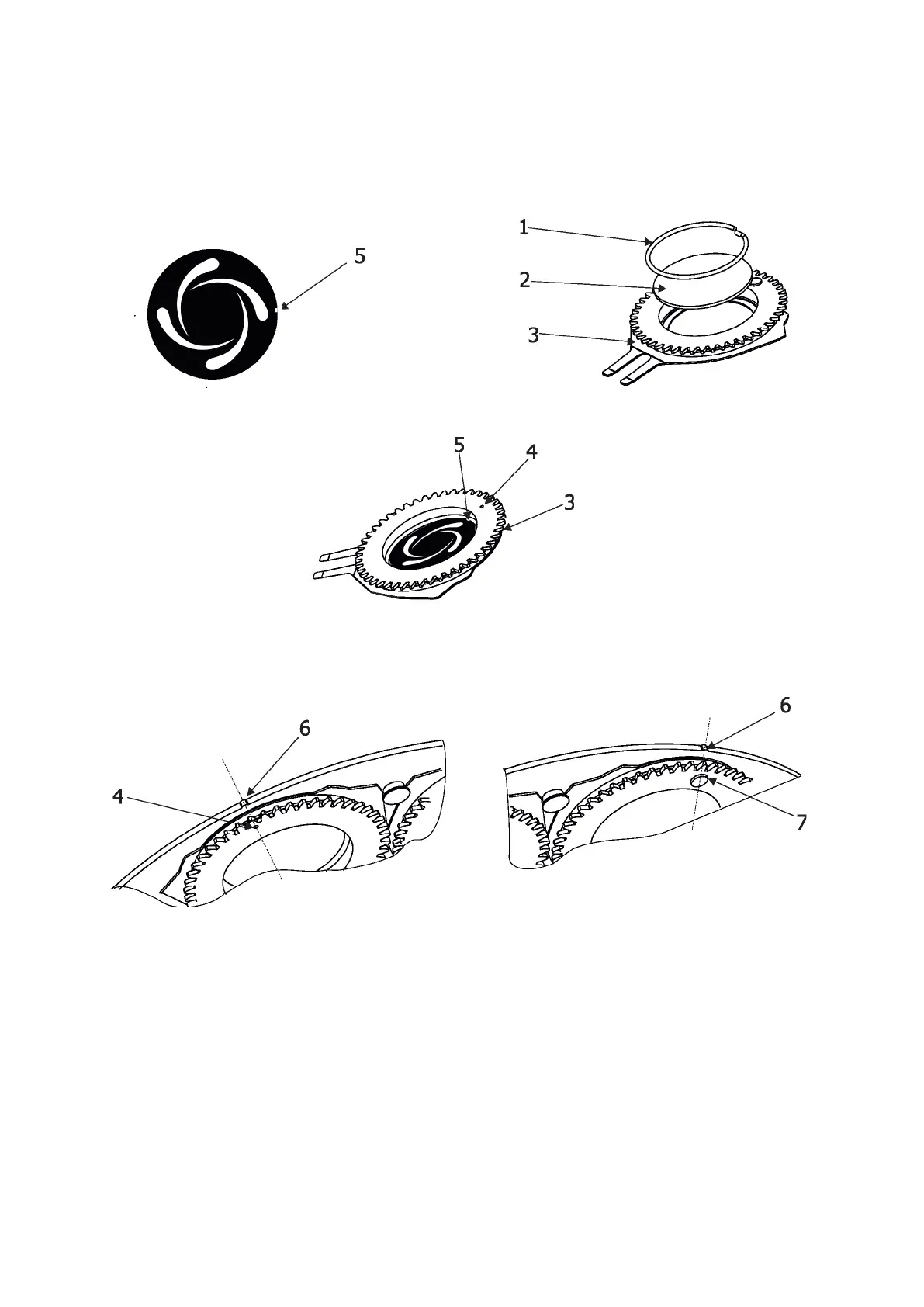 5

1
2
3

5
4
3

6
4

6
7