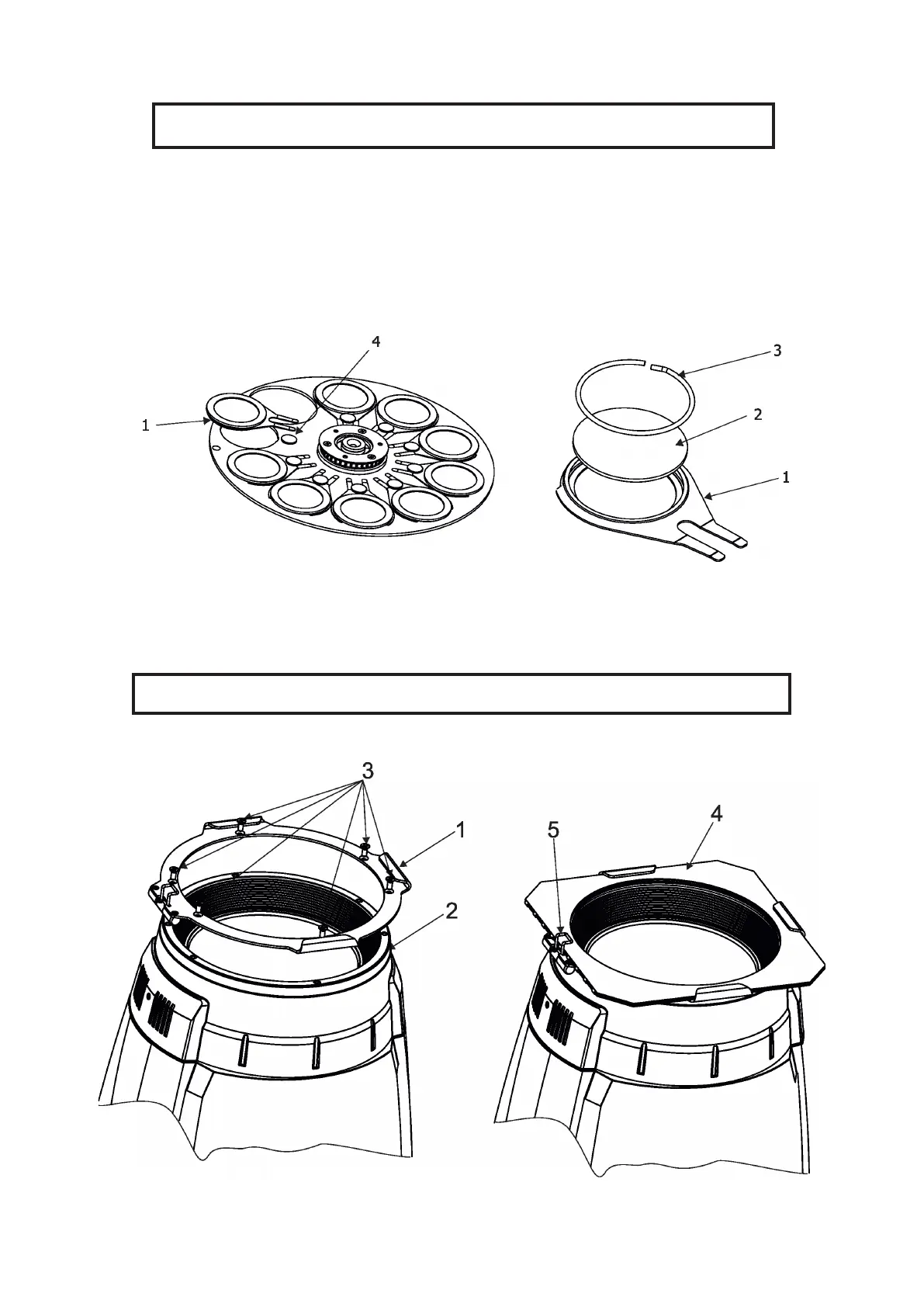 4

1

3

2

1

3

1

2

5

4