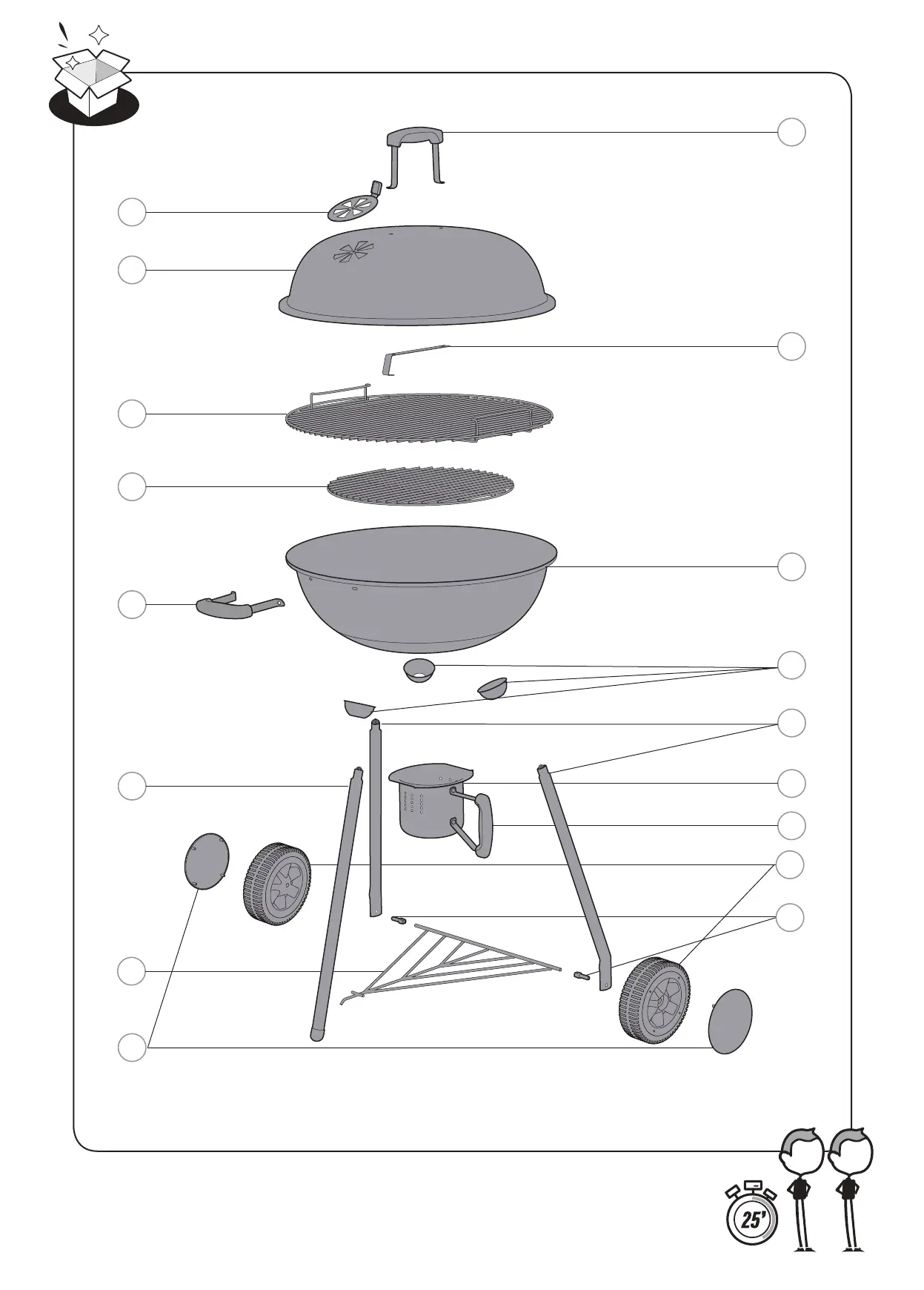 25'