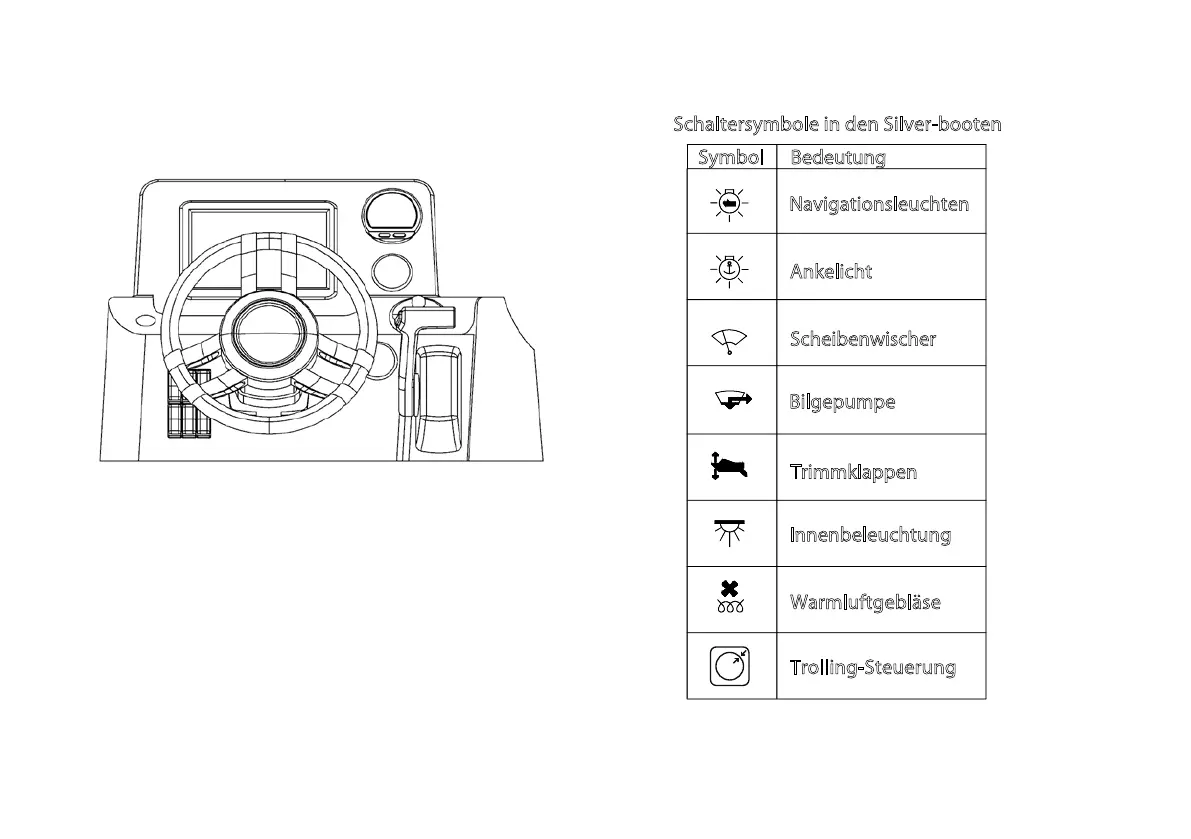 Schaltersymbole in den Silver-booten

| Symbol | Bedeutung |
|---|---|
| | Navigationsleuchten |
| | Ankelicht |
| | Scheibenwischer |
| | Bilgepumpe |
| | Trimmklappen |
| | Innenbeleuchtung |
| | Warmluftgebläse |
| | Trolling-Steuerung |