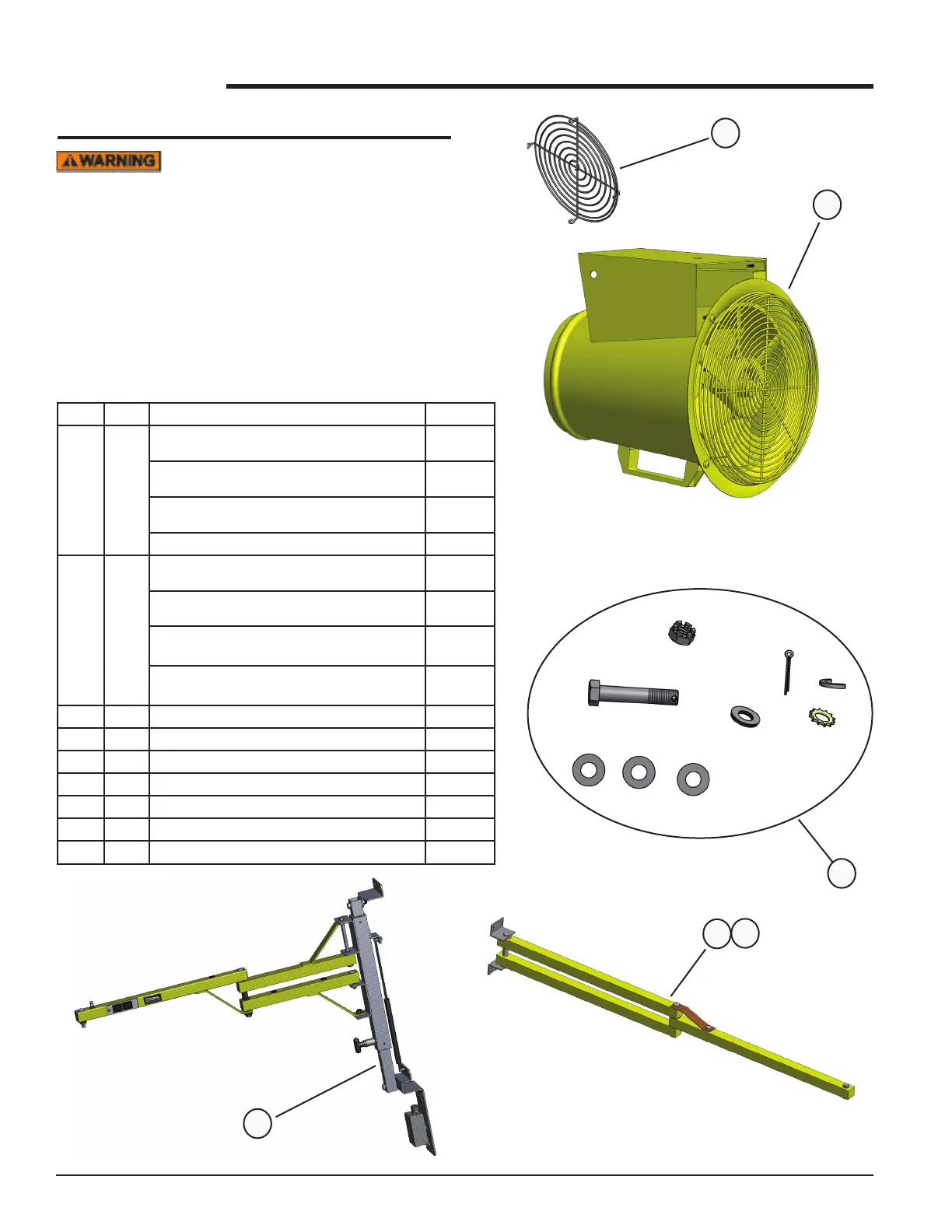 WARNING