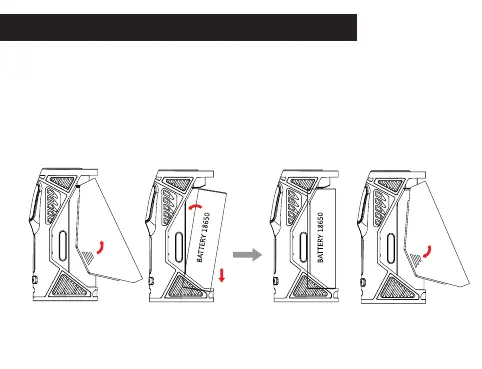 BATTERY 18650

BATTERY 18650