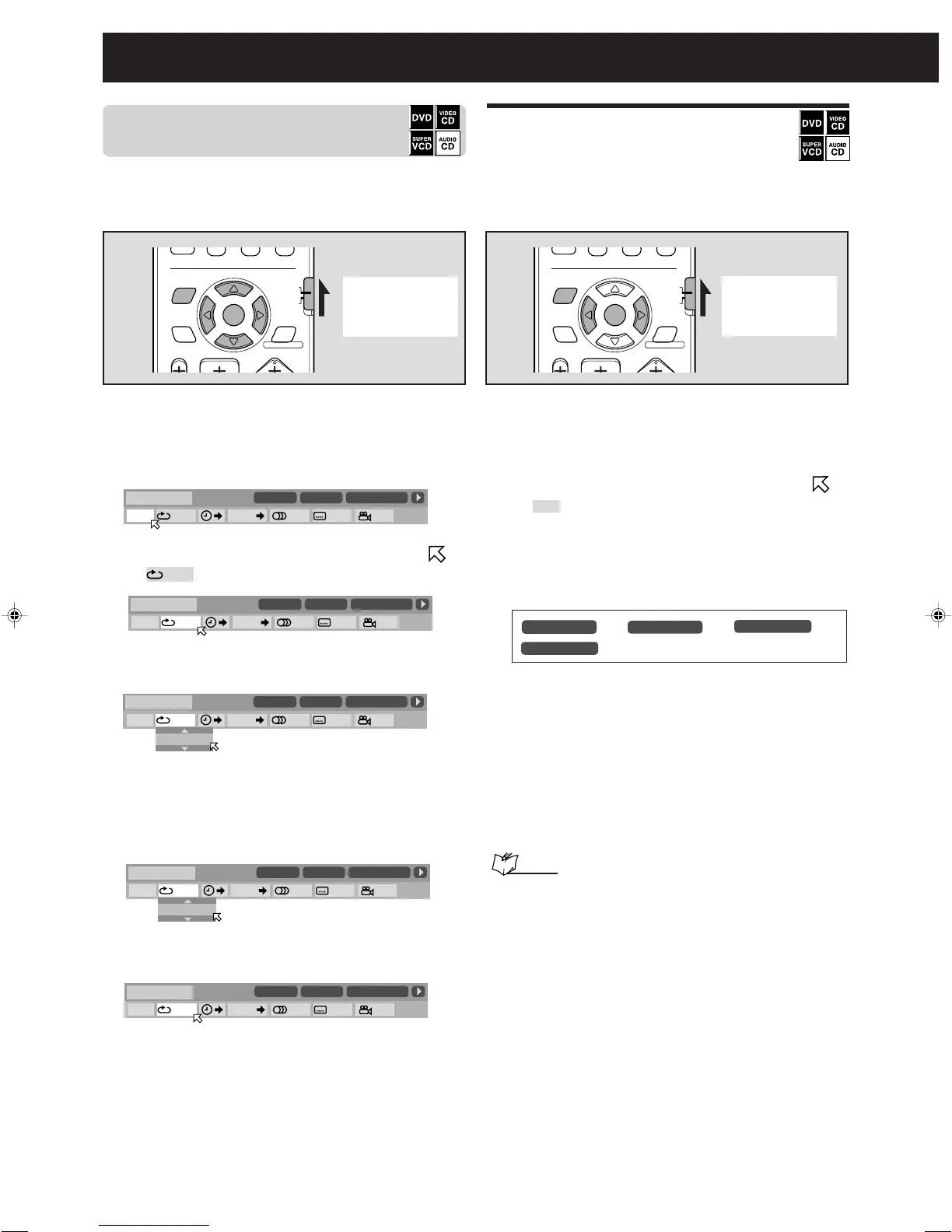 DVD VIDEO CD SUPER VCD AUDIO CD

DVD VIDEO CD SUPER VCD AUDIO CD